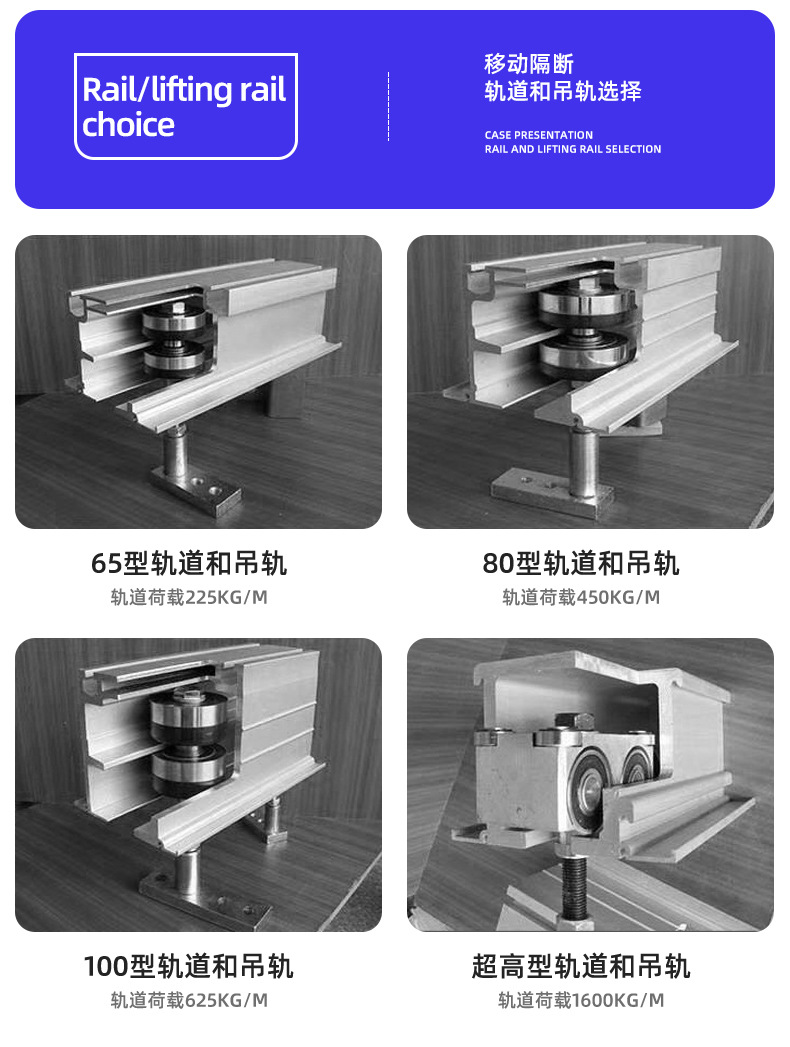 Rail/lifting rail choice

移动隔断
轨道和吊轨选择

CASE PRESENTATION
RAIL AND LIFTING RAIL SELECTION

65型轨道和吊轨
轨道荷载225KG/M

80型轨道和吊轨
轨道荷载450KG/M

100型轨道和吊轨
轨道荷载625KG/M

超高型轨道和吊轨
轨道荷载1600KG/M