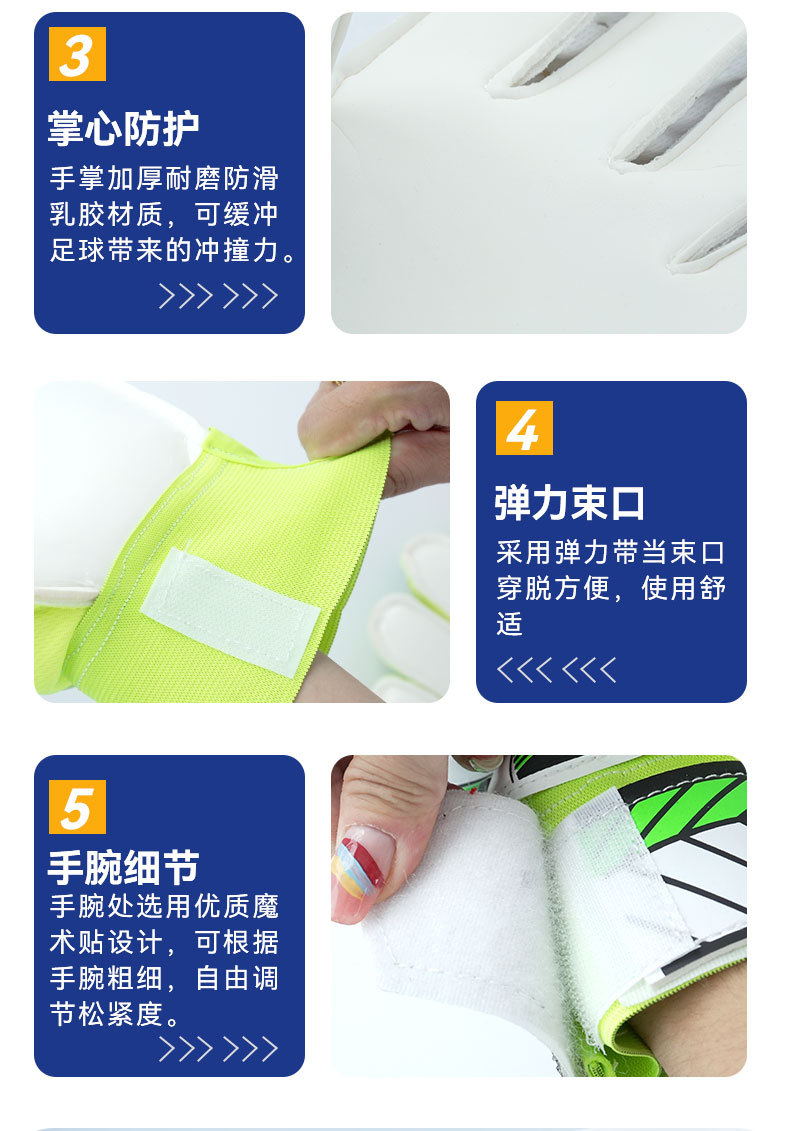 3

掌心防护

手掌加厚耐磨防滑乳胶材质，可缓冲足球带来的冲撞力。

>>> >>>

4

弹力束口

采用弹力带当束口穿脱方便，使用舒适

<<< <<<

5

手腕细节

手腕处选用优质魔术贴设计，可根据手腕粗细，自由调节松紧度。

>>> >>>