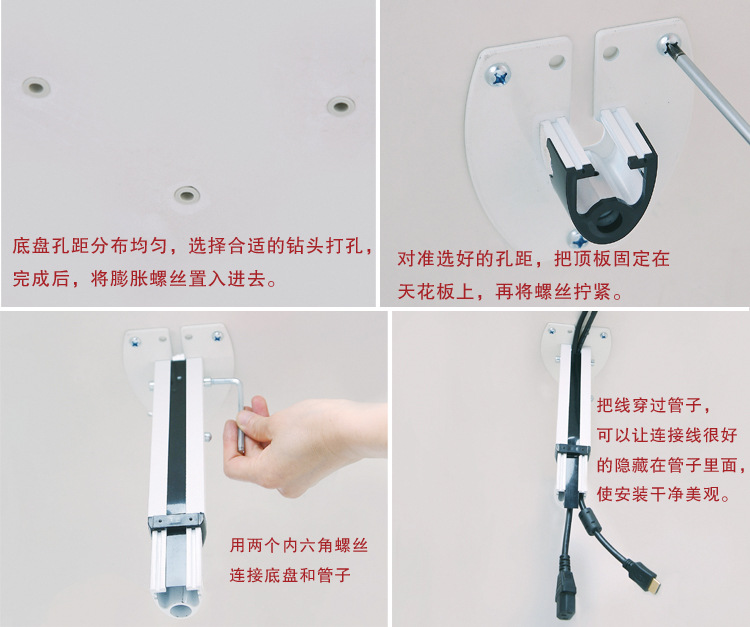 底盘孔距分布均匀，选择合适的钻头打孔，完成后，将膨胀螺丝置入进去。

对准选好的孔距，把顶板固定在天花板上，再将螺丝拧紧。

用两个内六角螺丝连接底盘和管子

把线穿过管子，可以让连接线很好的隐藏在管子里面，使安装干净美观。