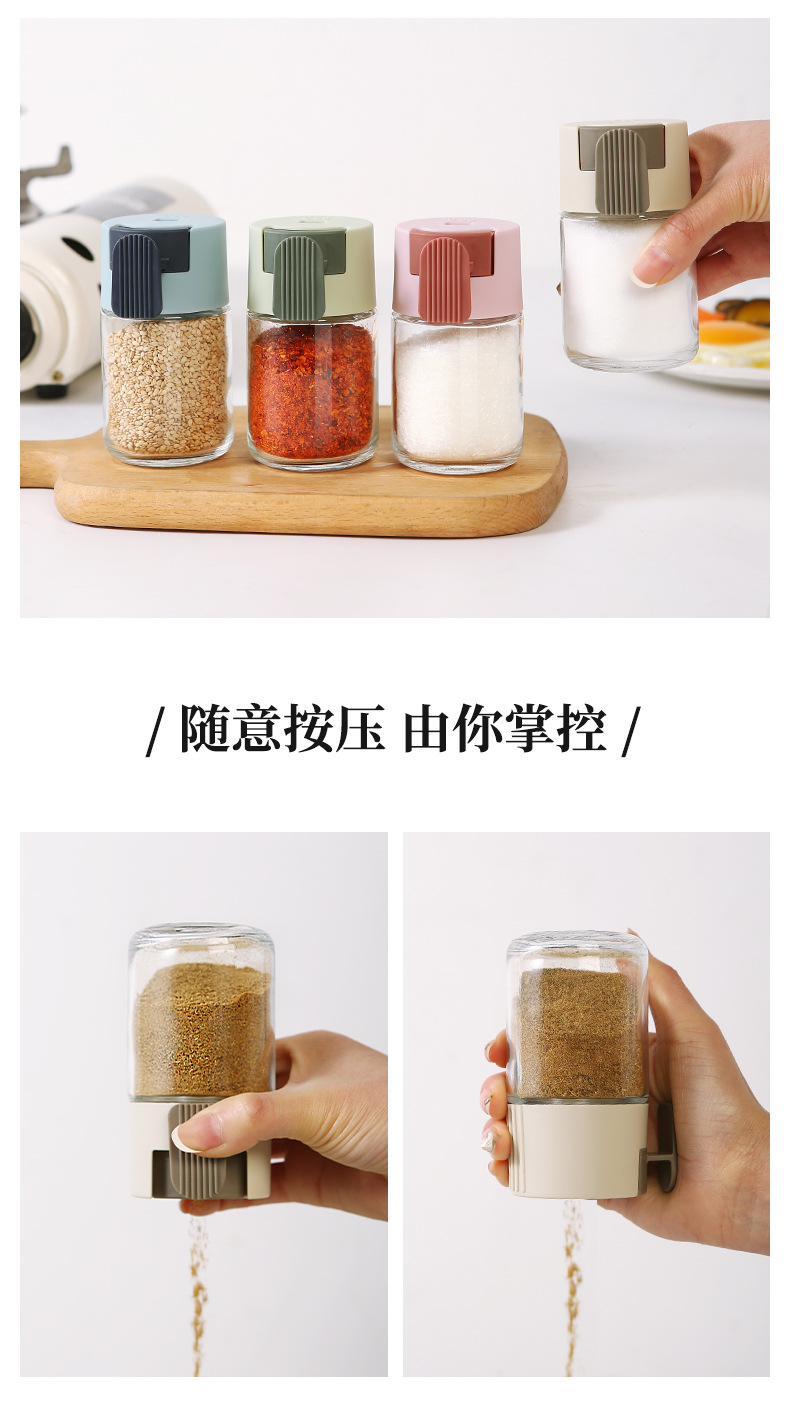 / 随意按压 由你掌控 /