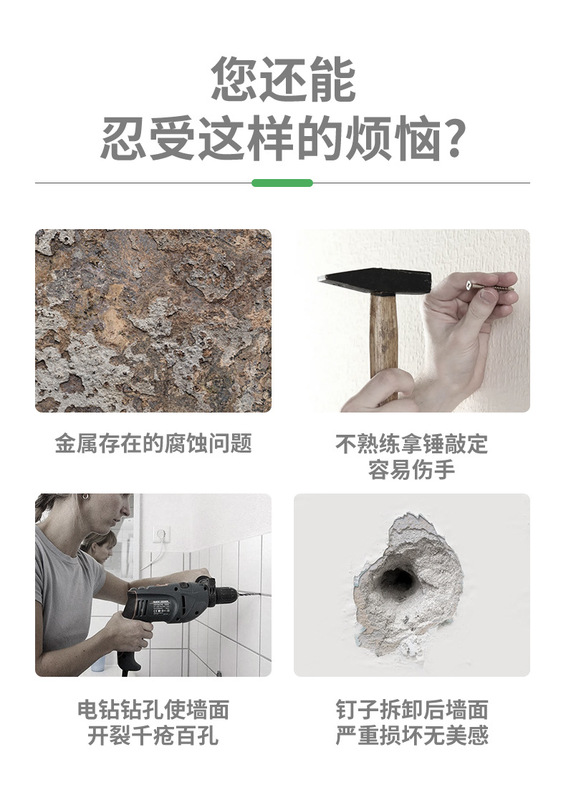 您还能
忍受这样的烦恼？

金属存在的腐蚀问题

不熟练拿锤敲定
容易伤手

电钻钻孔使墙面
开裂千疮百孔

钉子拆卸后墙面
严重损坏无美感