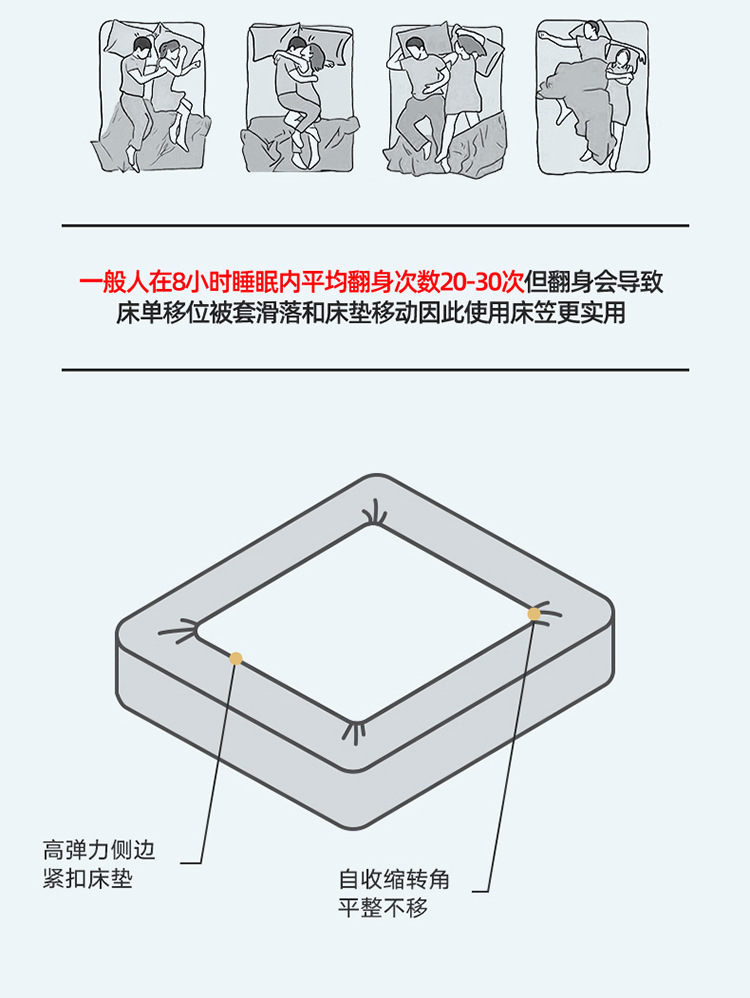 一般人在8小时睡眠内平均翻身次数20-30次但翻身会导致床单移位被套滑落和床垫移动因此使用床笠更实用

高弹力侧边
紧扣床垫

自收缩转角
平整不移