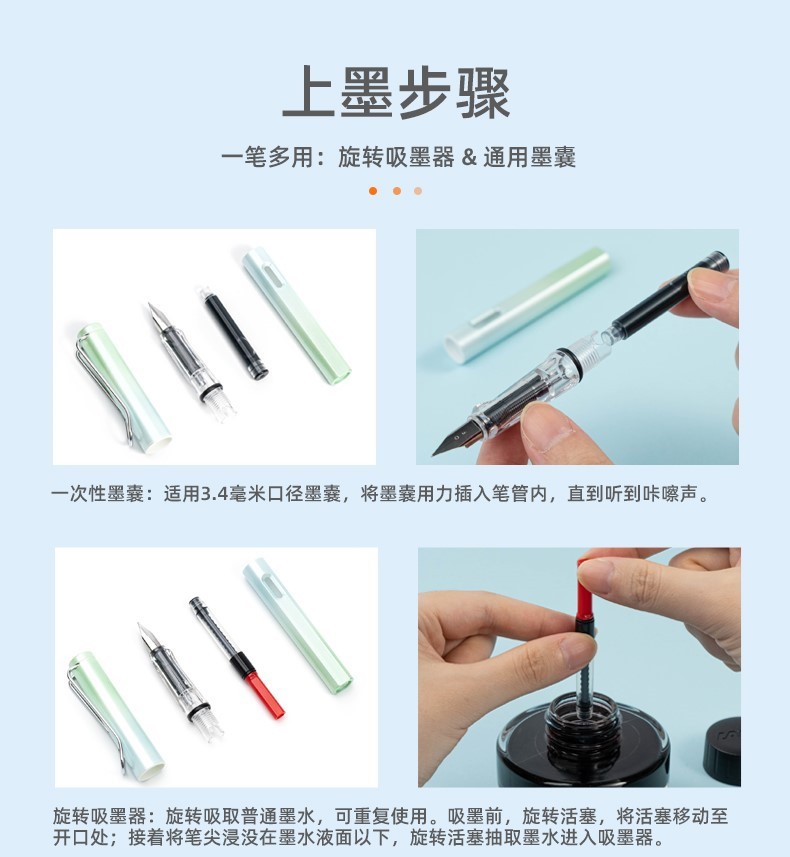 上墨步骤

一笔多用：旋转吸墨器 & 通用墨囊

一次性墨囊：适用3.4毫米口径墨囊，将墨囊用力插入笔管内，直到听到咔嚓声。

旋转吸墨器：旋转吸取普通墨水，可重复使用。吸墨前，旋转活塞，将活塞移动至开口处；接着将笔尖浸没在墨水液面以下，旋转活塞抽取墨水进入吸墨器。