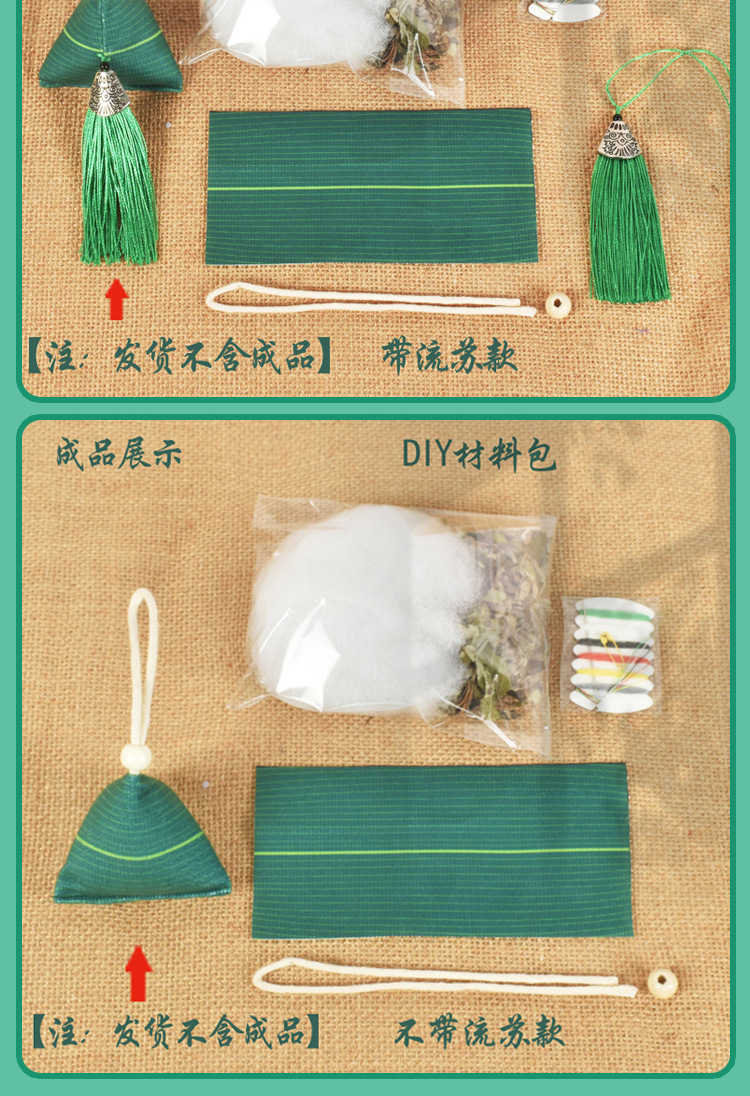 【注：发货不含成品】 带流苏款

成品展示 DIY材料包

【注：发货不含成品】 不带流苏款