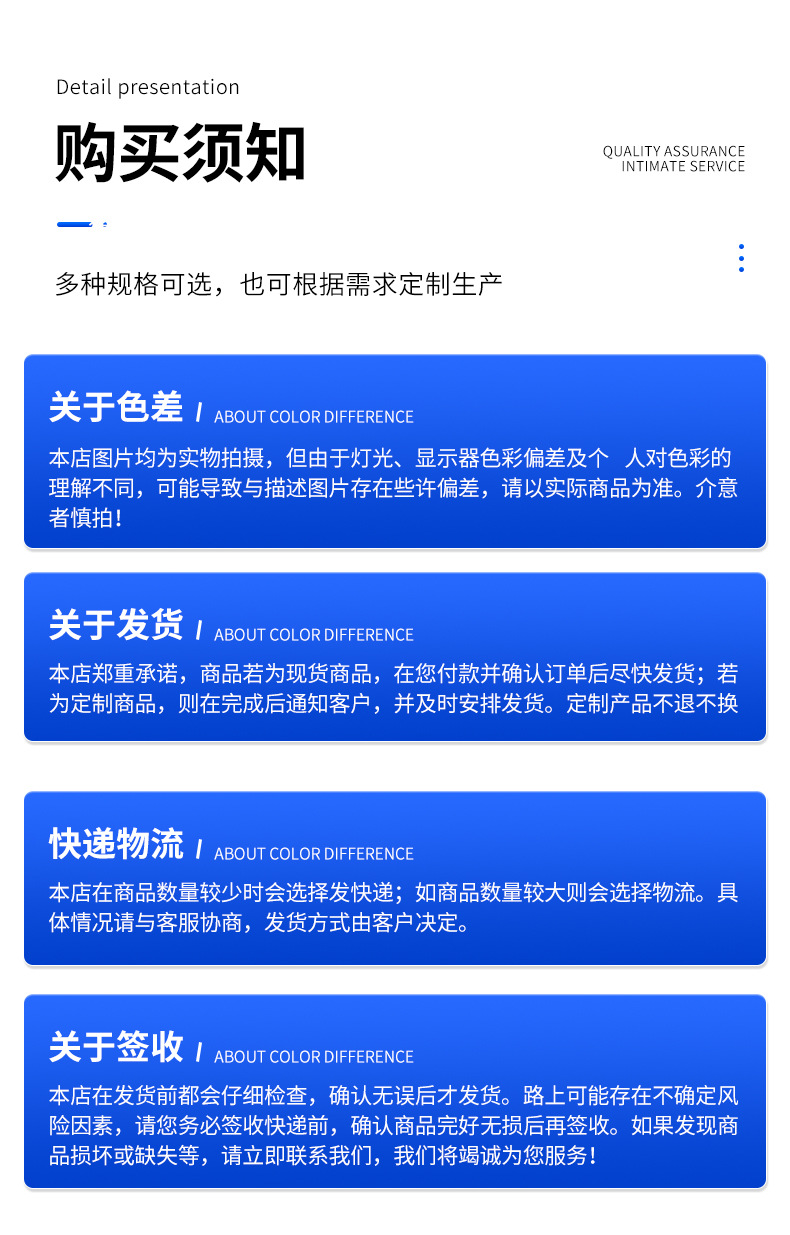 Detail presentation

购买须知

QUALITY ASSURANCE
INTIMATE SERVICE

多种规格可选，也可根据需求定制生产

关于色差 / ABOUT COLOR DIFFERENCE

本店图片均为实物拍摄，但由于灯光、显示器色彩偏差及个 人对色彩的理解不同，可能导致与描述图片存在些许偏差，请以实际商品为准。介意者慎拍！

关于发货 / ABOUT COLOR DIFFERENCE

本店郑重承诺，商品若为现货商品，在您付款并确认订单后尽快发货；若为定制商品，则在完成后通知客户，并及时安排发货。定制产品不退不换

快递物流 / ABOUT COLOR DIFFERENCE

本店在商品数量较少时会选择发快递；如商品数量较大则会选择物流。具体情况请与客服协商，发货方式由客户决定。

关于签收 / ABOUT COLOR DIFFERENCE

本店在发货前都会仔细检查，确认无误后才发货。路上可能存在不确定风险因素，请您务必签收快递前，确认商品完好无损后再签收。如果发现商品损坏或缺失等，请立即联系我们，我们将竭诚为您服务！