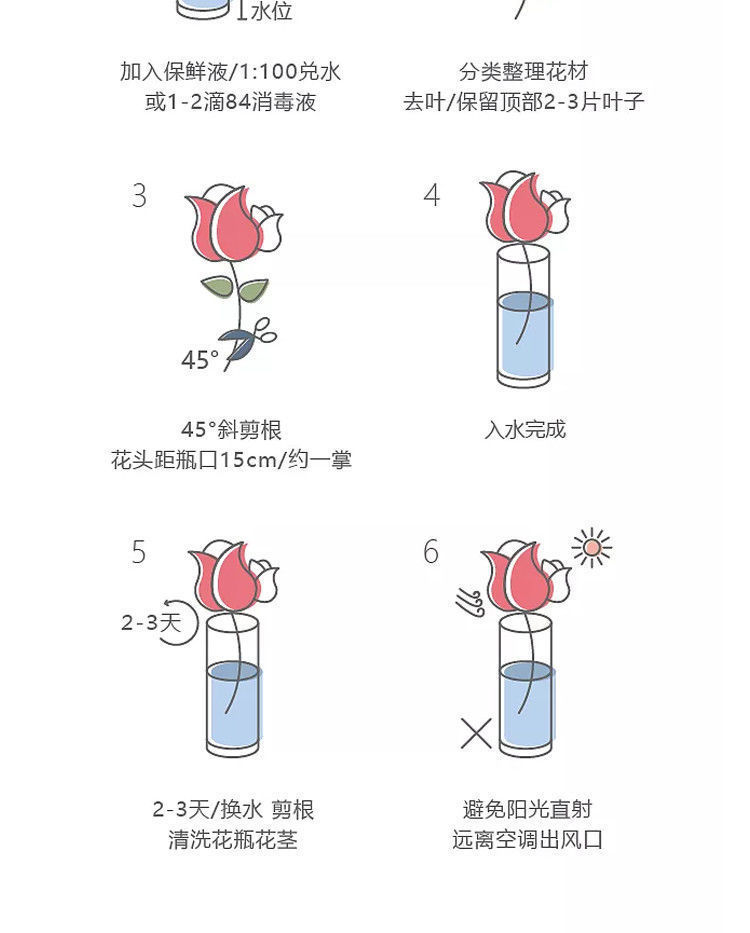 水位

加入保鲜液/1:100兑水
或1-2滴84消毒液

分类整理花材
去叶/保留顶部2-3片叶子

3

45°

45°斜剪根
花头距瓶口15cm/约一掌

4

入水完成

5

2-3天

2-3天/换水 剪根
清洗花瓶花茎

6

避免阳光直射
远离空调出风口