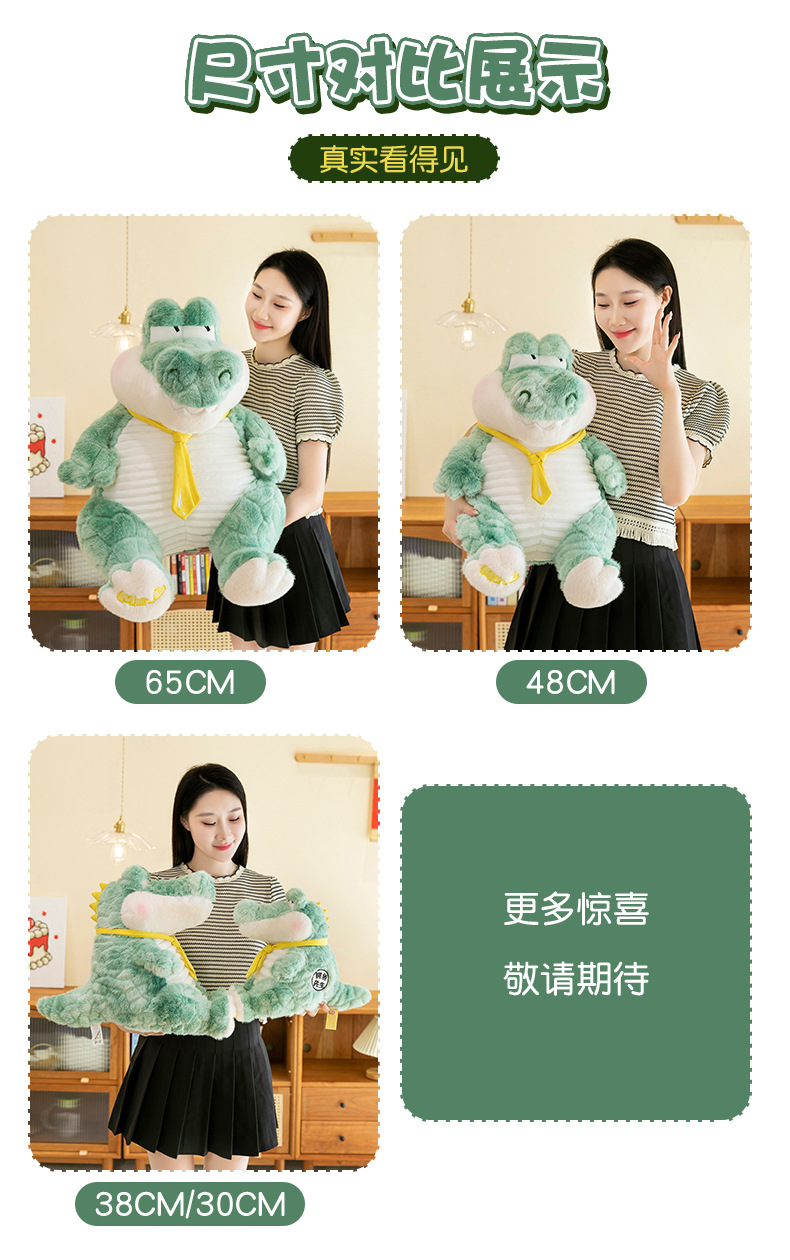 尺寸对比展示

真实看得见

65CM

48CM

38CM/30CM

更多惊喜

敬请期待