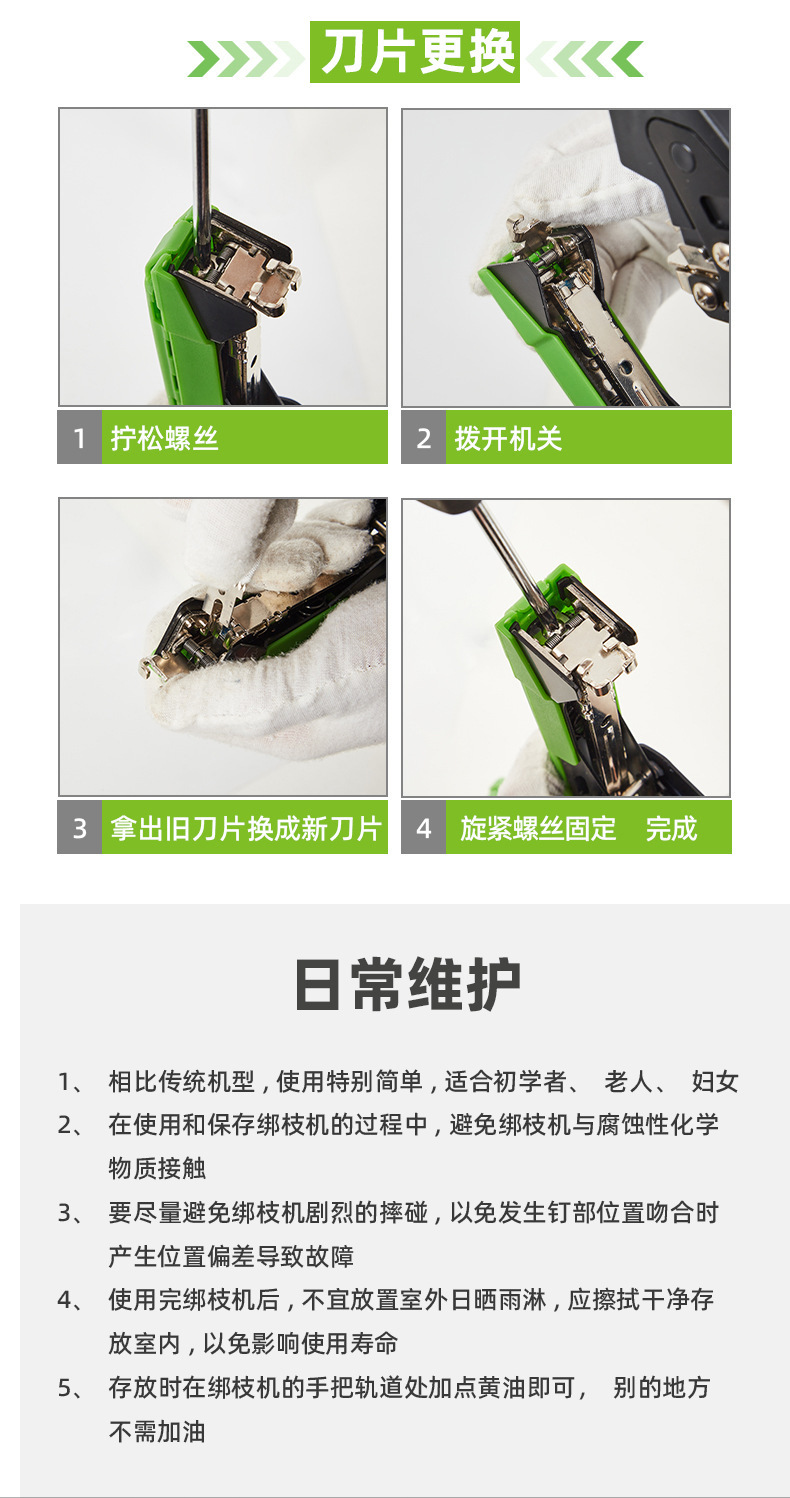 刀片更换

1 拧松螺丝

2 拨开机关

3 拿出旧刀片换成新刀片

4 旋紧螺丝固定 完成

日常维护

1、 相比传统机型，使用特别简单，适合初学者、 老人、 妇女

2、 在使用和保存绑枝机的过程中，避免绑枝机与腐蚀性化学物质接触

3、 要尽量避免绑枝机剧烈的摔碰，以免发生钉部位置吻合时产生位置偏差导致故障

4、 使用完绑枝机后，不宜放置室外日晒雨淋，应擦拭干净存放室内，以免影响使用寿命

5、 存放时在绑枝机的手把轨道处加点黄油即可， 别的地方不需加油