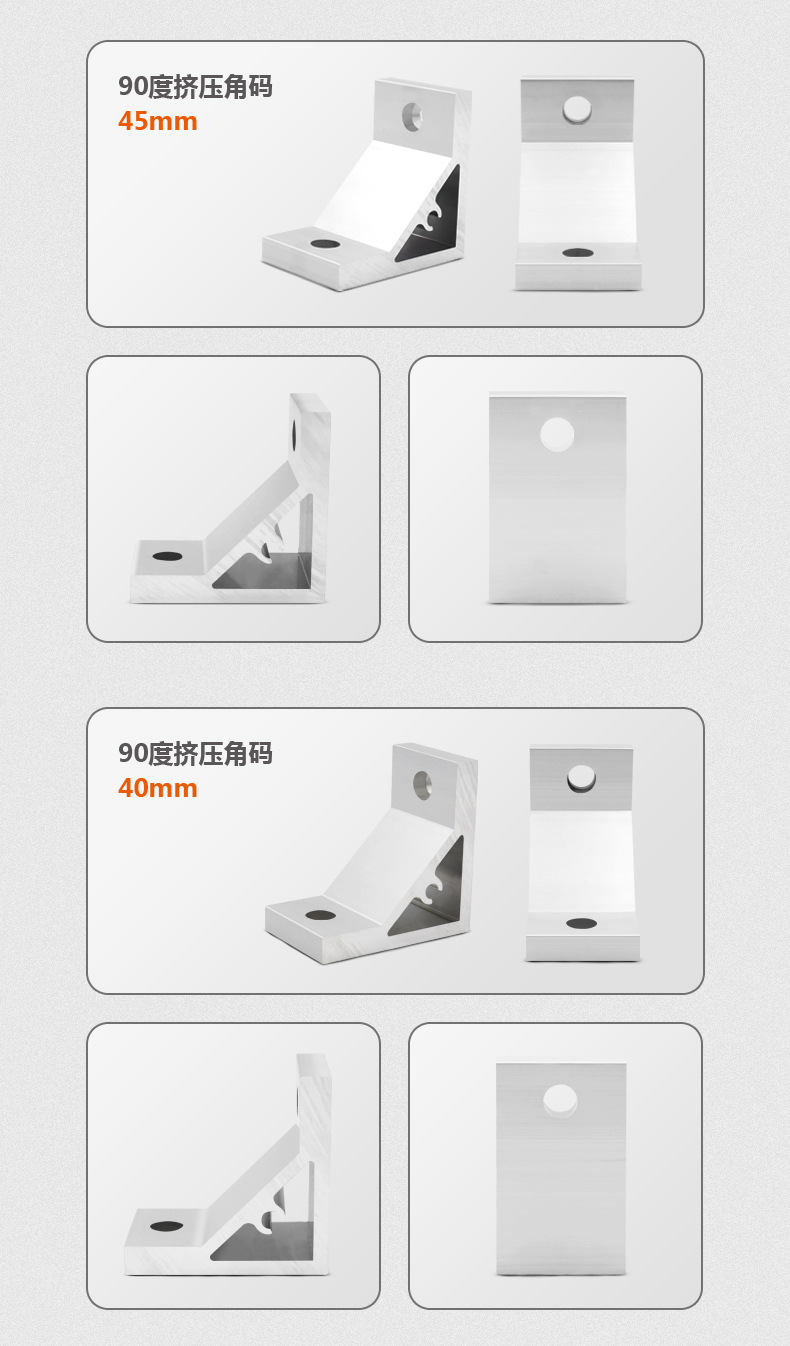 90度挤压角码
45mm

90度挤压角码
40mm