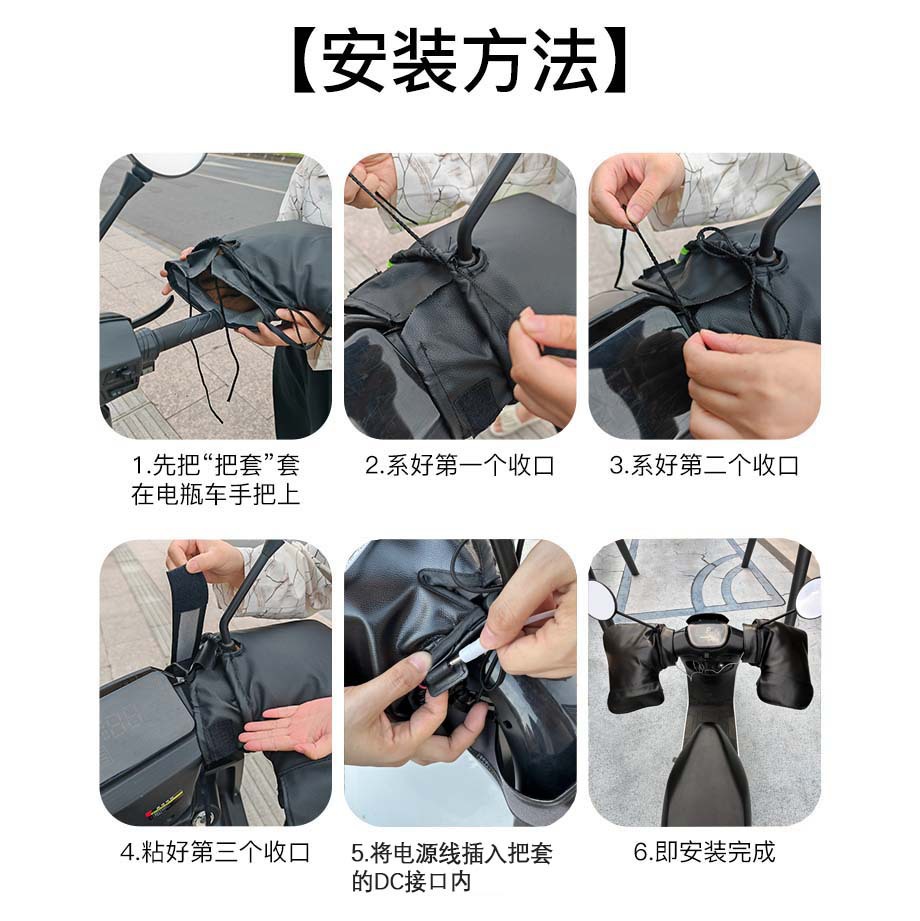 【安装方法】

1.先把“把套”套在电瓶车手把上

2.系好第一个收口

3.系好第二个收口

4.粘好第三个收口

5.将电源线插入把套的DC接口内

6.即安装完成