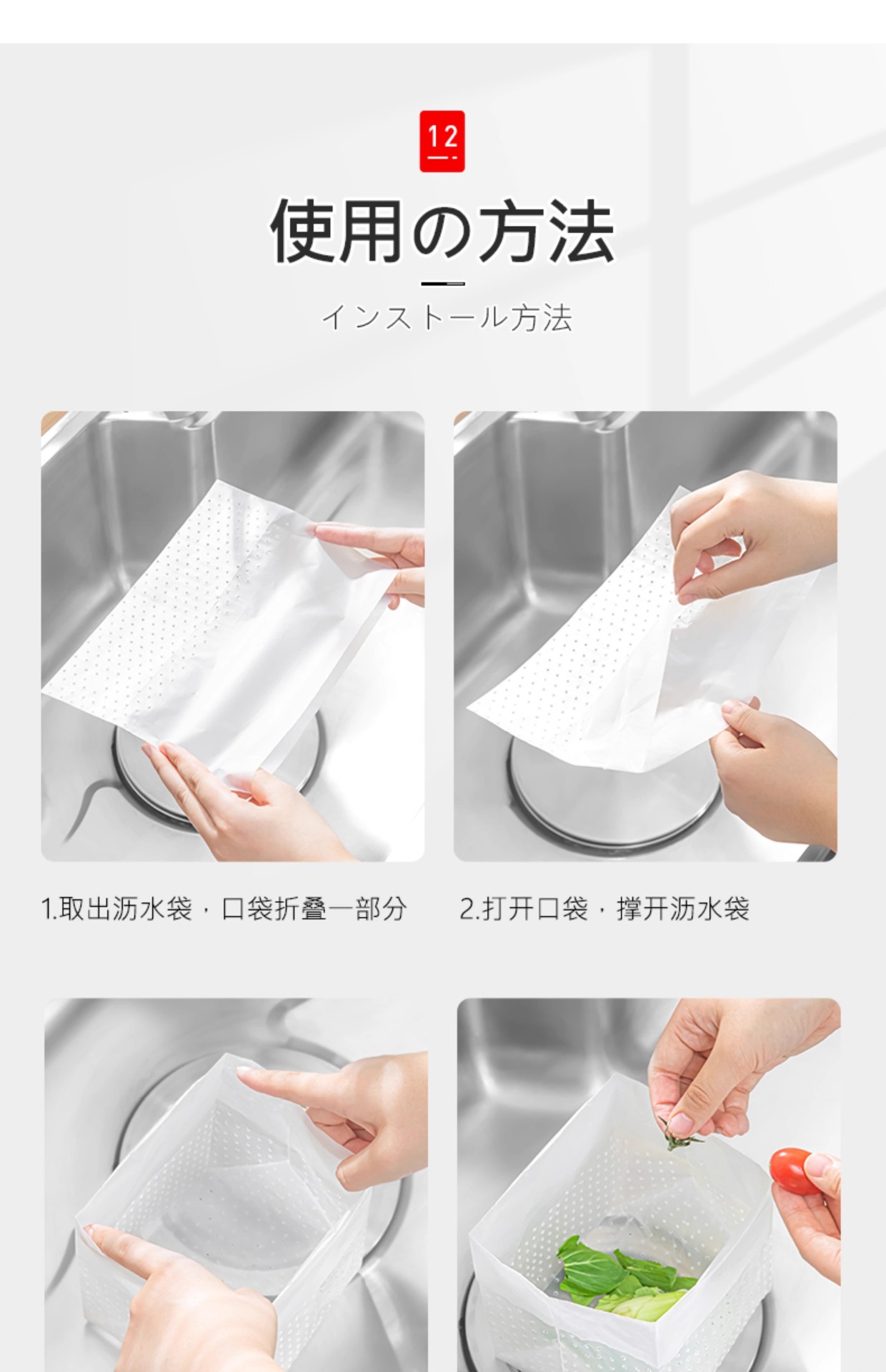 12

使用の方法

インストール方法

1.取出沥水袋，口袋折叠一部分

2.打开口袋，撑开沥水袋