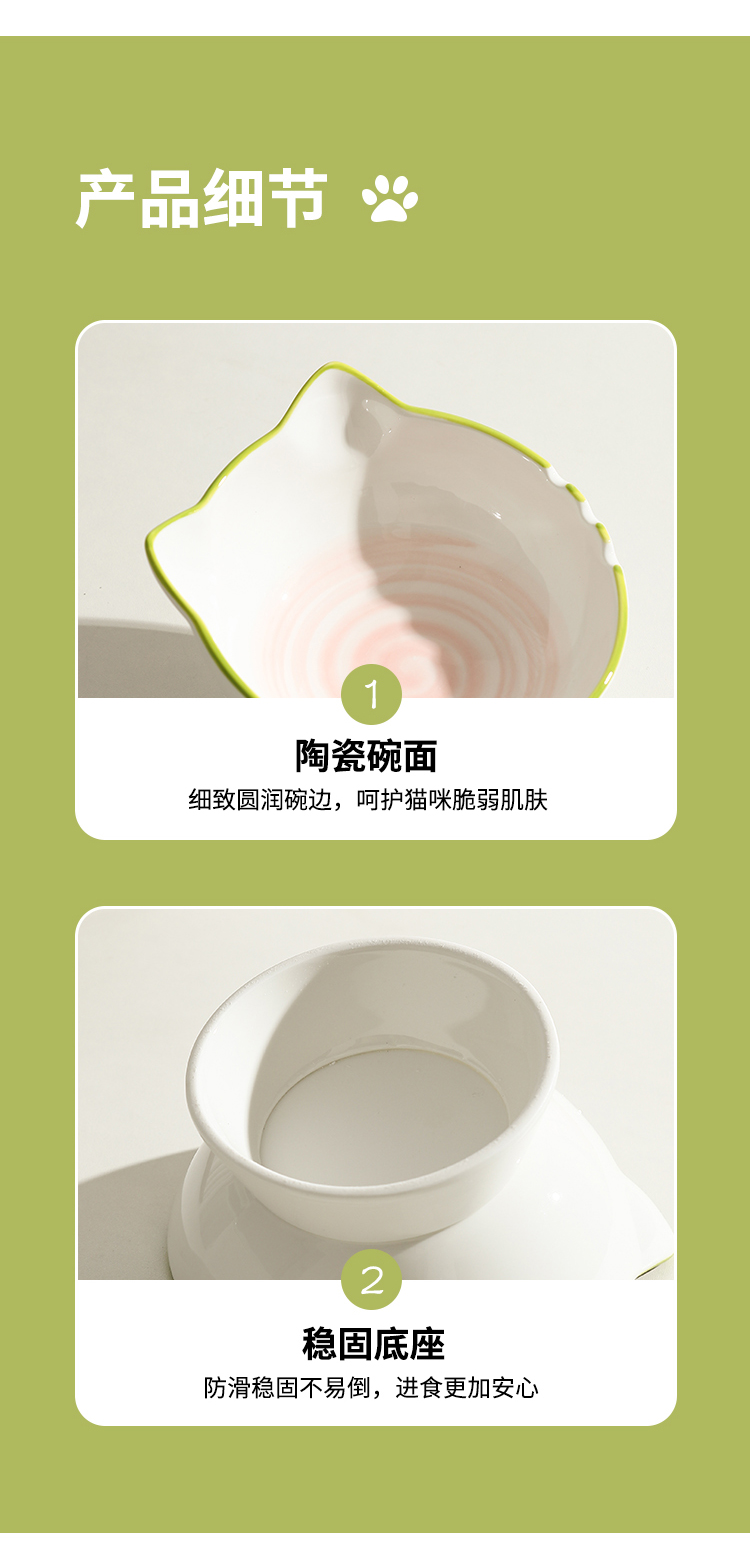 产品细节

1

陶瓷碗面

细致圆润碗边，呵护猫咪脆弱肌肤

2

稳固底座

防滑稳固不易倒，进食更加安心