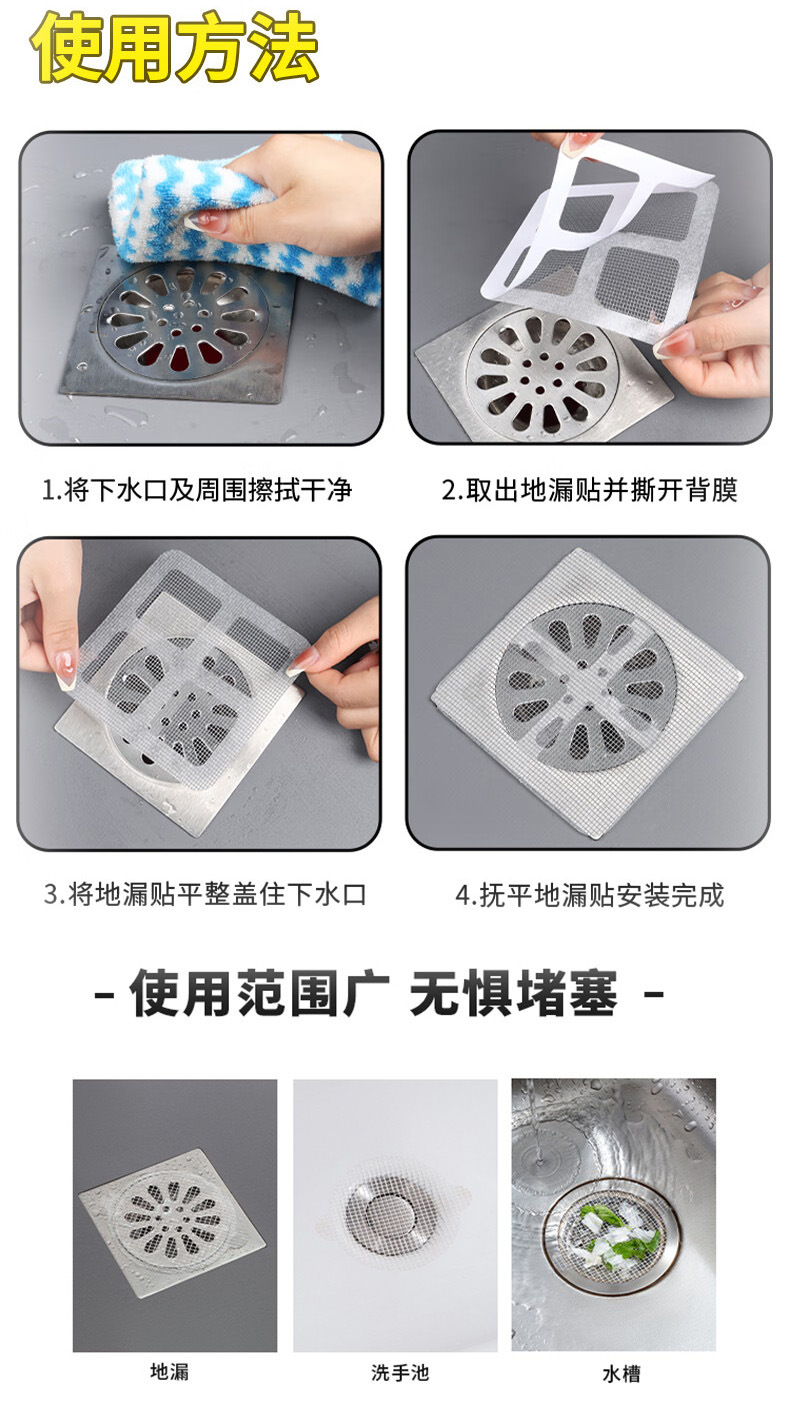 使用方法

1.将下水口及周围擦拭干净

2.取出地漏贴并撕开背膜

3.将地漏贴平整盖住下水口

4.抚平地漏贴安装完成

- 使用范围广 无惧堵塞 -

地漏

洗手池

水槽