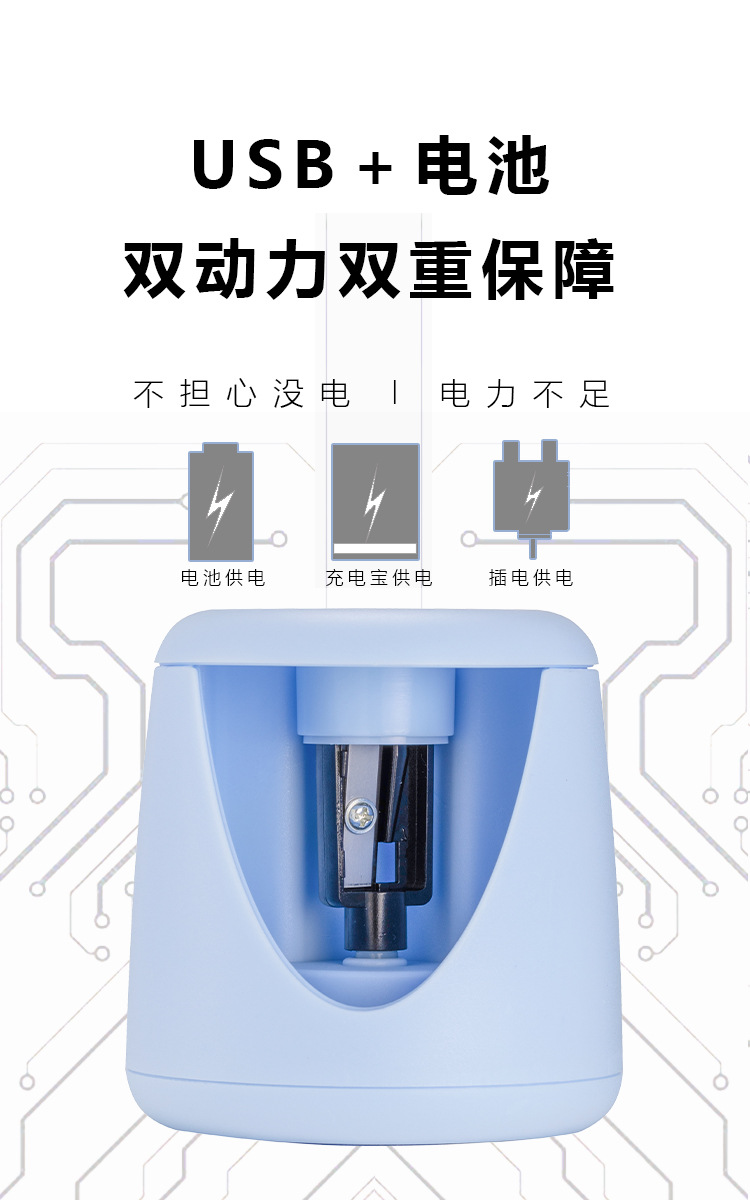 USB + 电池
双动力双重保障

不担心没电 | 电力不足

电池供电

充电宝供电

插电供电