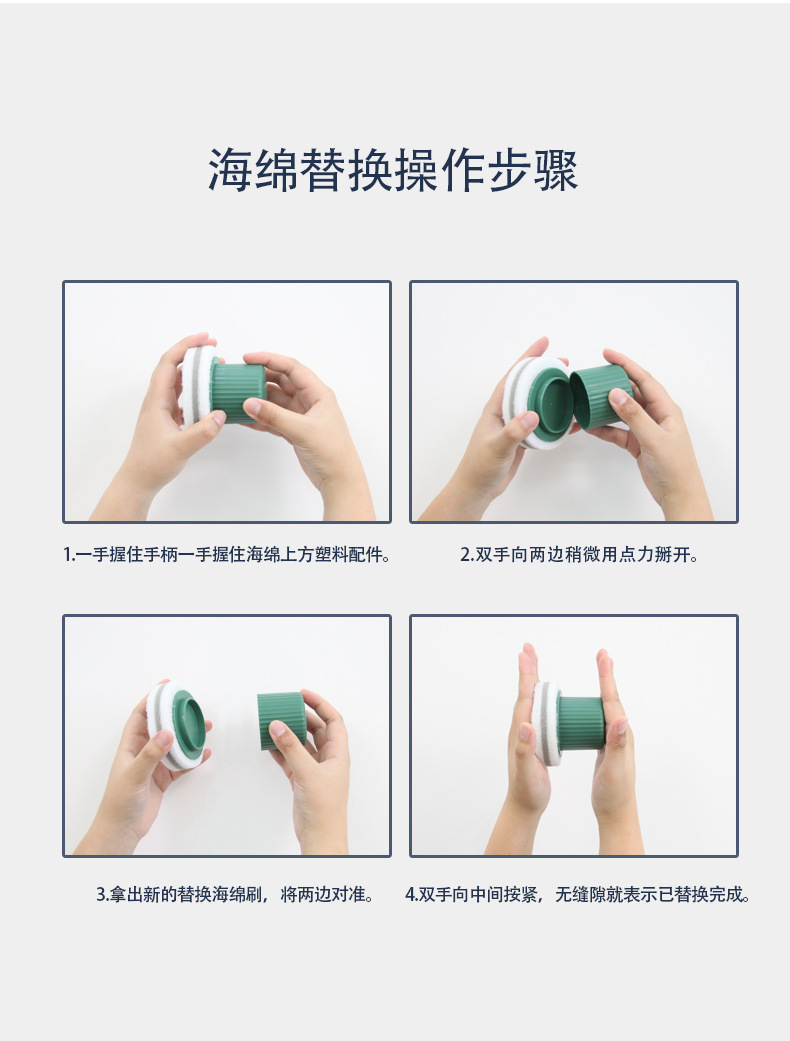 海绵替换操作步骤

1.一手握住手柄一手握住海绵上方塑料配件。

2.双手向两边稍微用点力掰开。

3.拿出新的替换海绵刷，将两边对准。

4.双手向中间按紧，无缝隙就表示已替换完成。