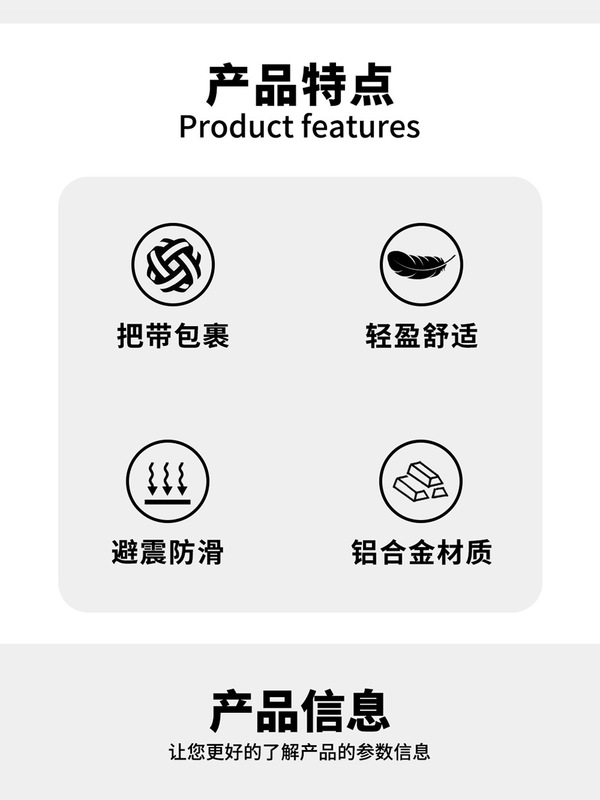 产品特点
Product features

把带包裹

轻盈舒适

避震防滑

铝合金材质

产品信息
让您更好的了解产品的参数信息