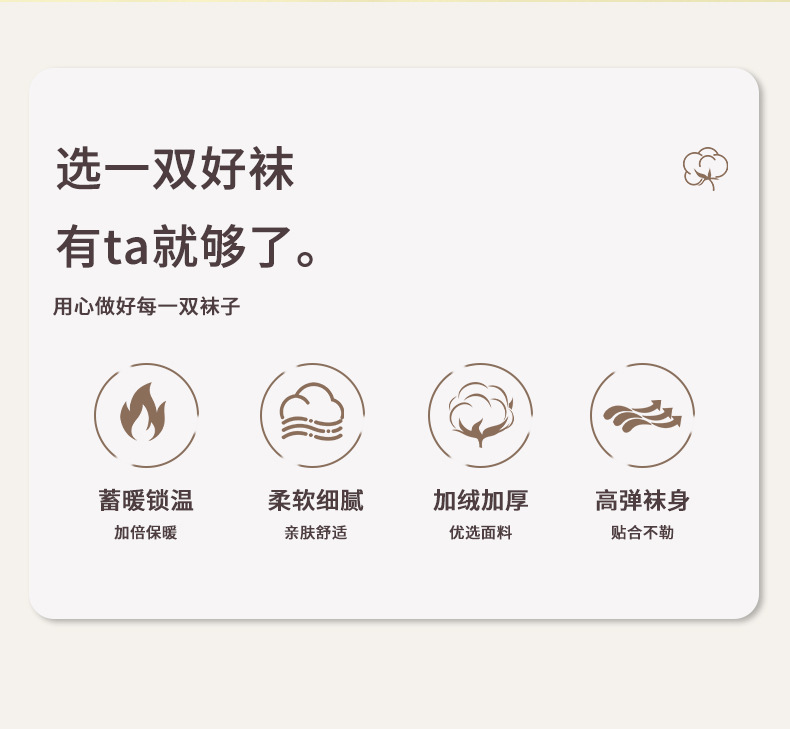 选一双好袜

有ta就够了。

用心做好每一双袜子

蓄暖锁温
加倍保暖

柔软细腻
亲肤舒适

加绒加厚
优选面料

高弹袜身
贴合不勒