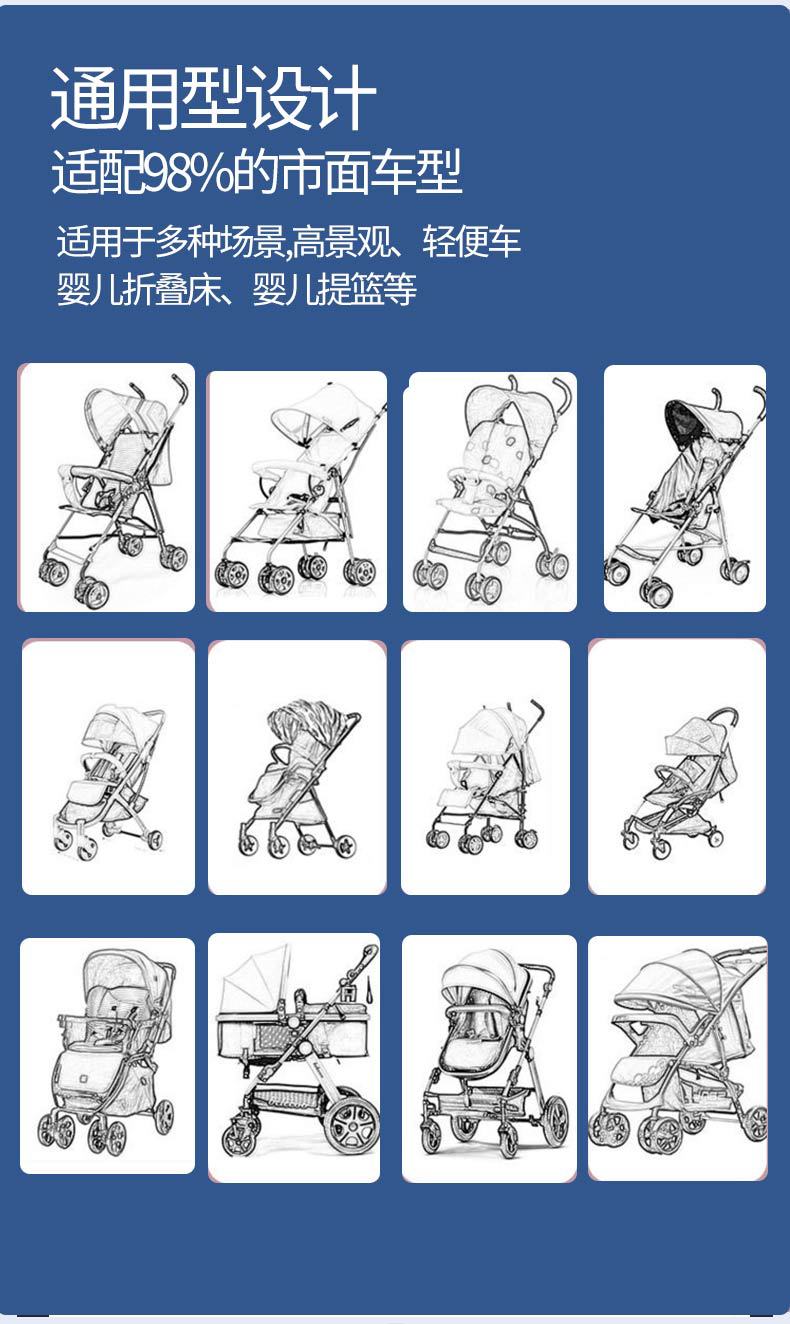 通用型设计
适配98%的市面车型

适用于多种场景,高景观、轻便车
婴儿折叠床、婴儿提篮等