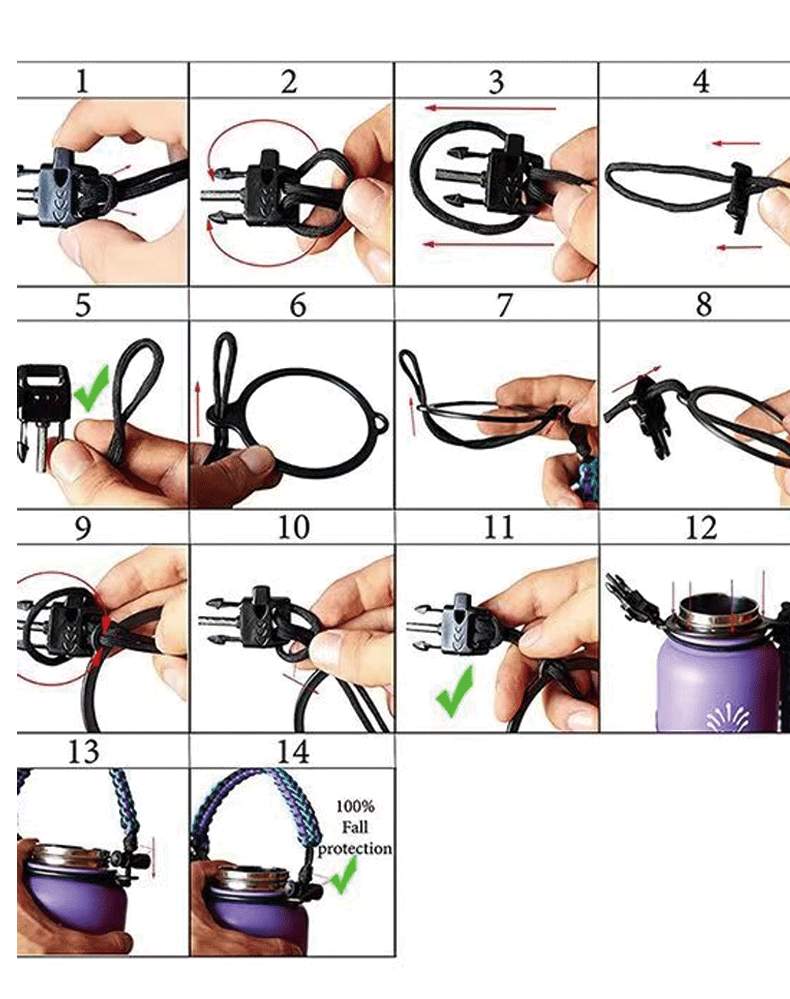 1
2
3
4
5
6
7
8
9
10
11
12
13
14
100% Fall protection