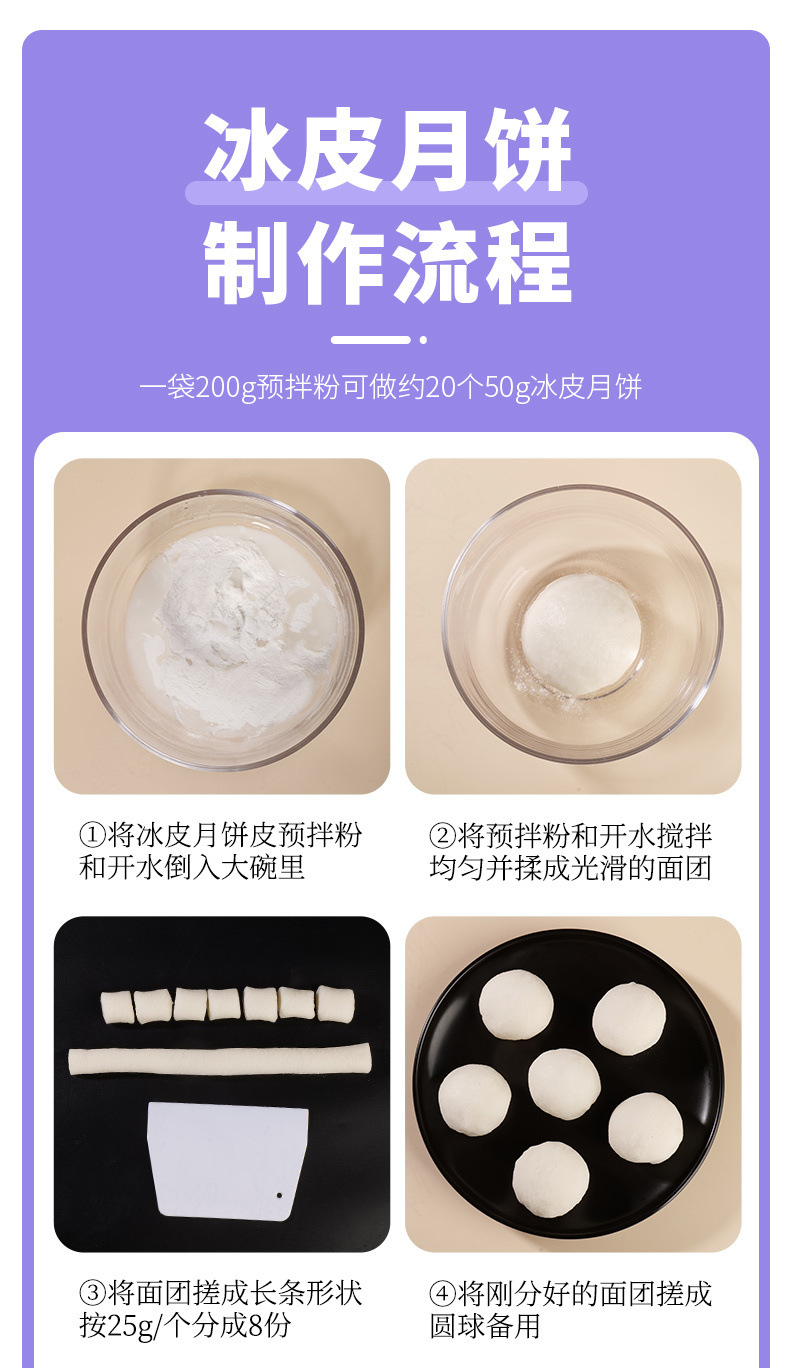 冰皮月饼
制作流程

一袋200g预拌粉可做约20个50g冰皮月饼

①将冰皮月饼皮预拌粉和开水倒入大碗里

②将预拌粉和开水搅拌均匀并揉成光滑的面团

③将面团搓成长条形状按25g/个分成8份

④将刚分好的面团搓成圆球备用