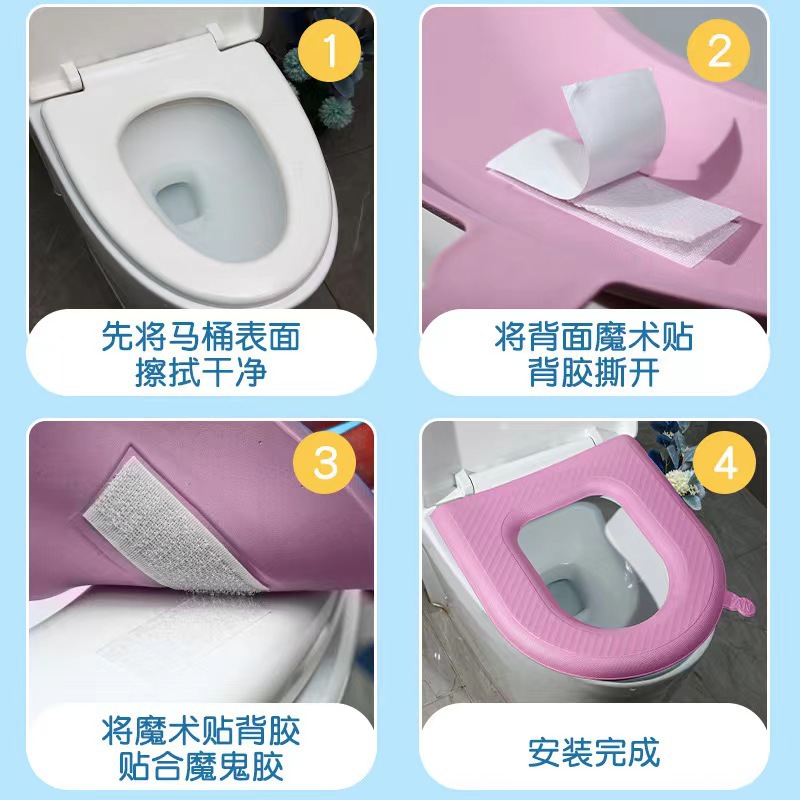 1

先将马桶表面
擦拭干净

2

将背面魔术贴
背胶撕开

3

将魔术贴背胶
贴合魔鬼胶

4

安装完成