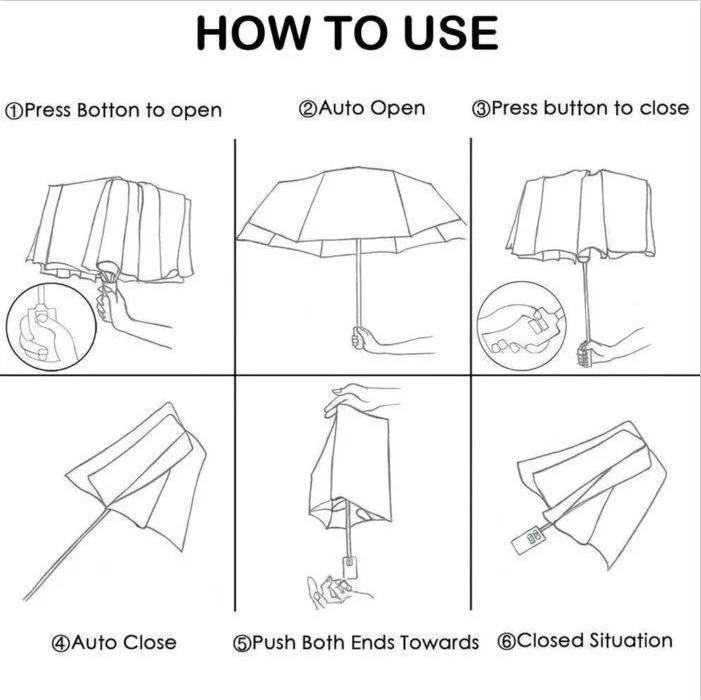 HOW TO USE

①Press Botton to open

②Auto Open

③Press button to close

④Auto Close

⑤Push Both Ends Towards

⑥Closed Situation