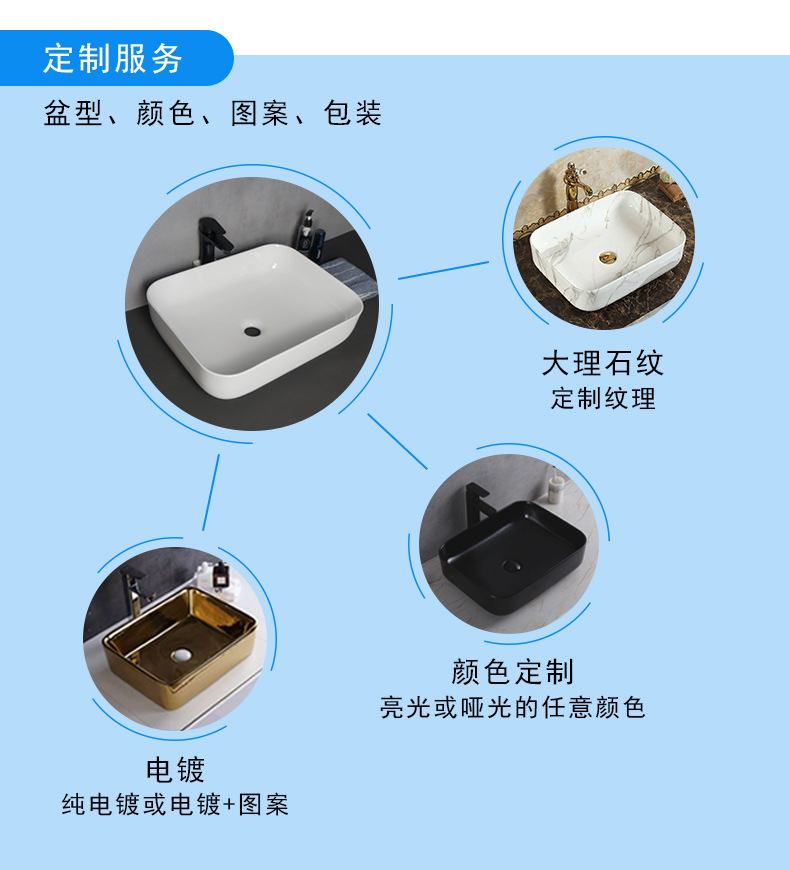 定制服务

盆型、颜色、图案、包装

大理石纹
定制纹理

颜色定制
亮光或哑光的任意颜色

电镀
纯电镀或电镀+图案