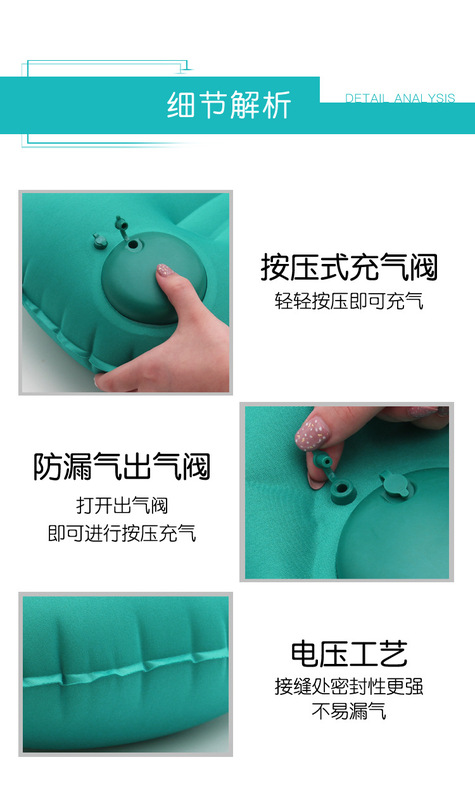 细节解析

DETAIL ANALYSIS

按压式充气阀

轻轻按压即可充气

防漏气出气阀

打开出气阀
即可进行按压充气

电压工艺

接缝处密封性更强
不易漏气