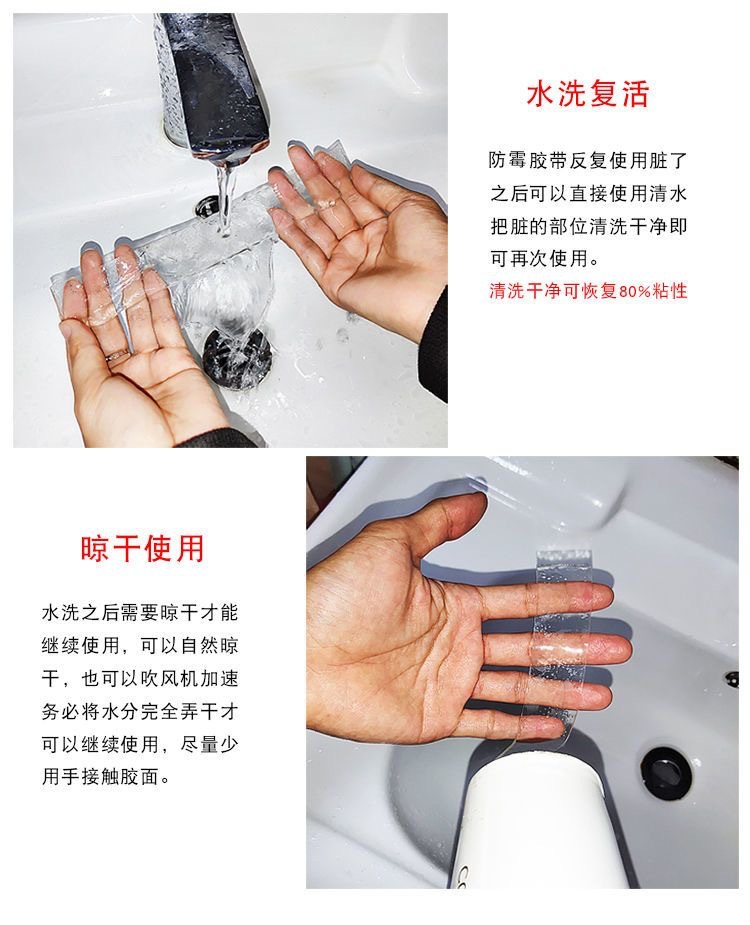 水洗复活

防霉胶带反复使用脏了之后可以直接使用清水把脏的部位清洗干净即可再次使用。

清洗干净可恢复80%粘性

晾干使用

水洗之后需要晾干才能继续使用，可以自然晾干，也可以吹风机加速务必将水分完全弄干才可以继续使用，尽量少用手接触胶面。