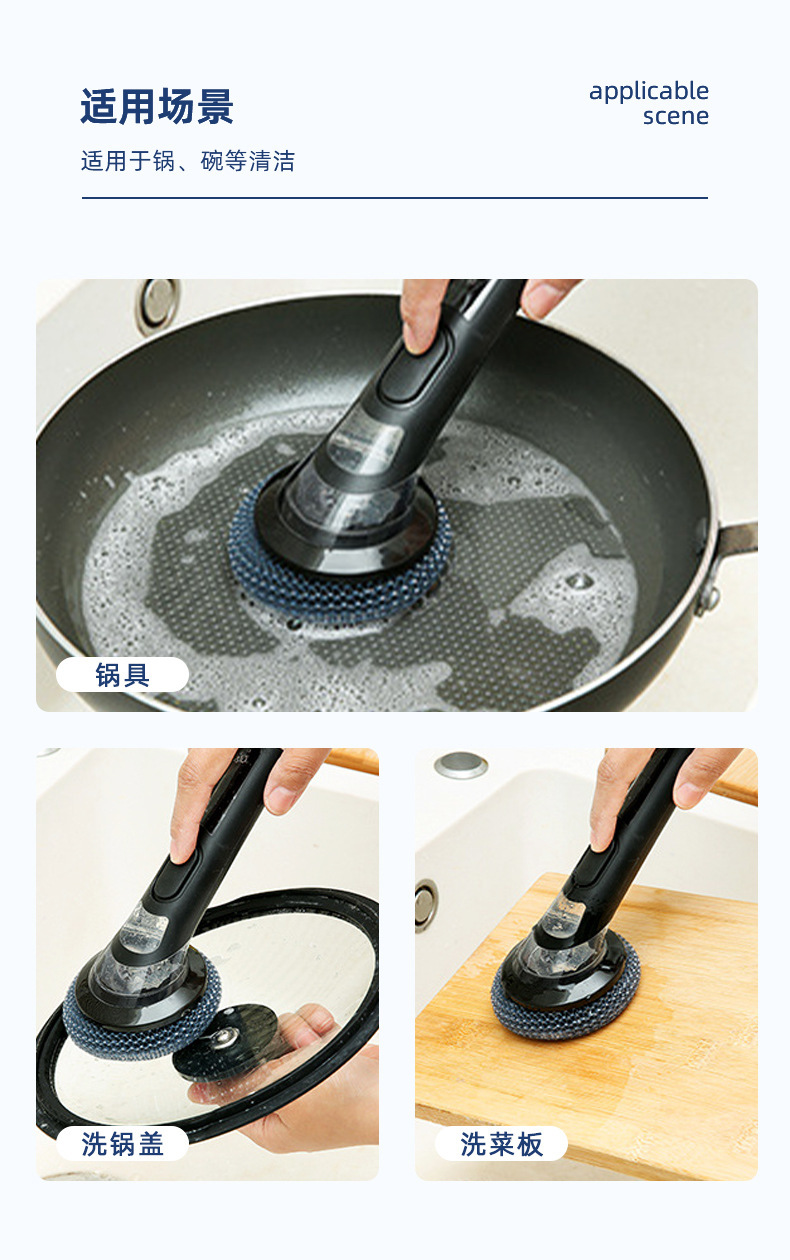 适用场景

applicable scene

适用于锅、碗等清洁

锅具

洗锅盖

洗菜板