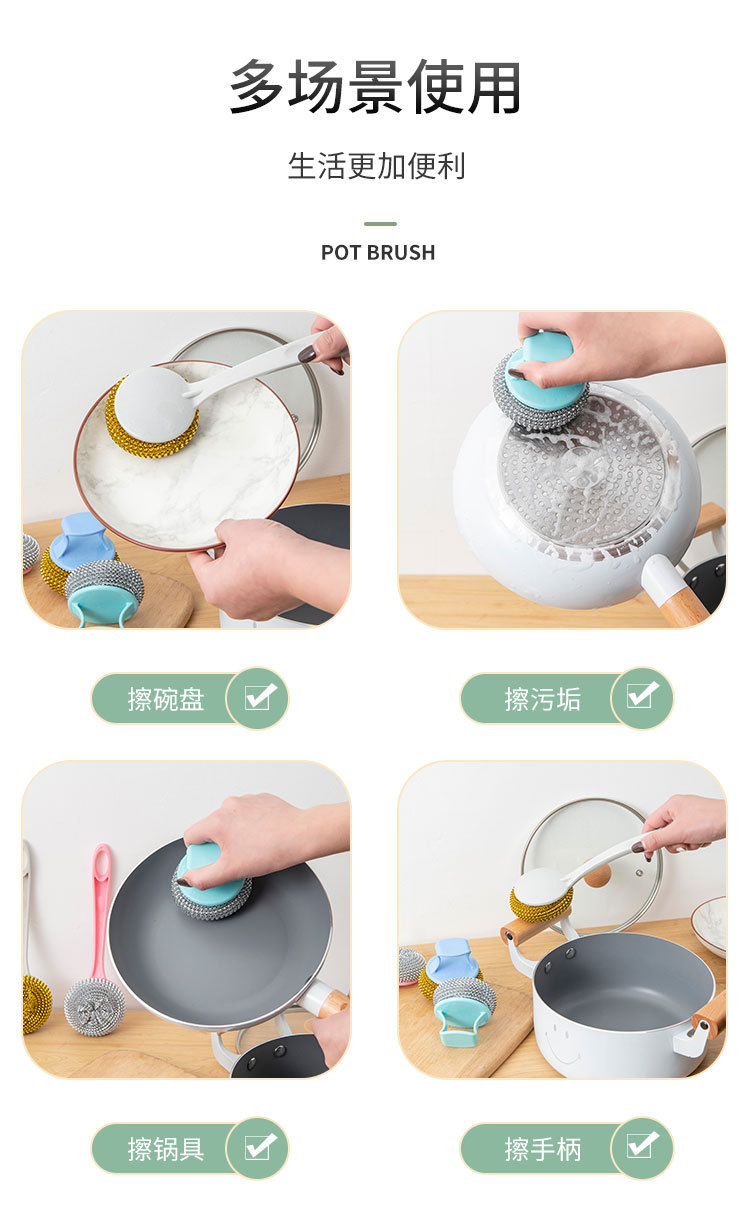 多场景使用

生活更加便利

POT BRUSH

擦碗盘

擦污垢

擦锅具

擦手柄