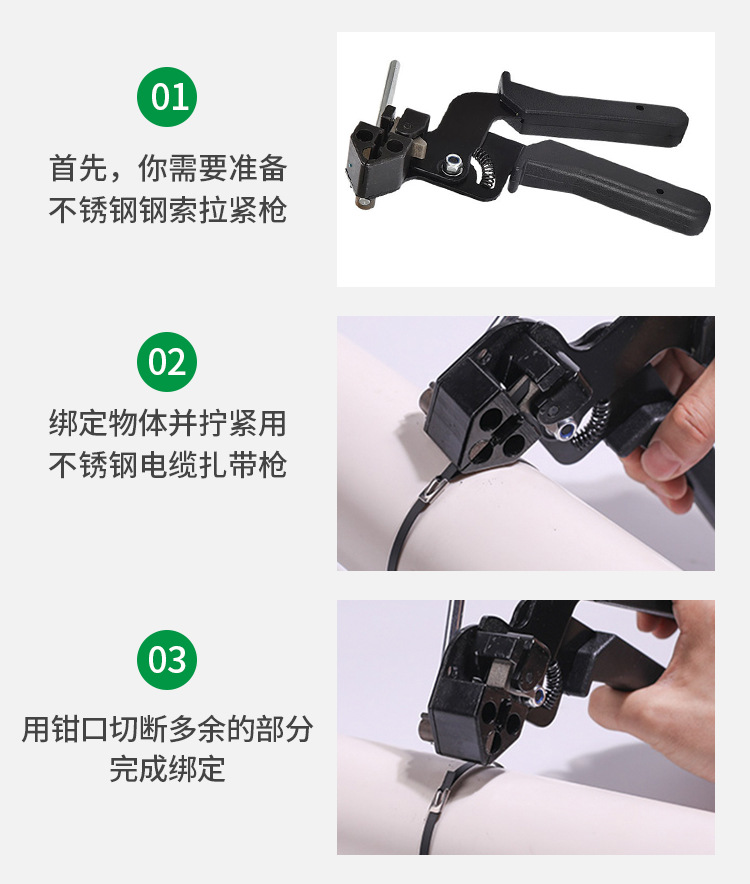 01

首先，你需要准备不锈钢钢索拉紧枪

02

绑定物体并拧紧用不锈钢电缆扎带枪

03

用钳口切断多余的部分完成绑定