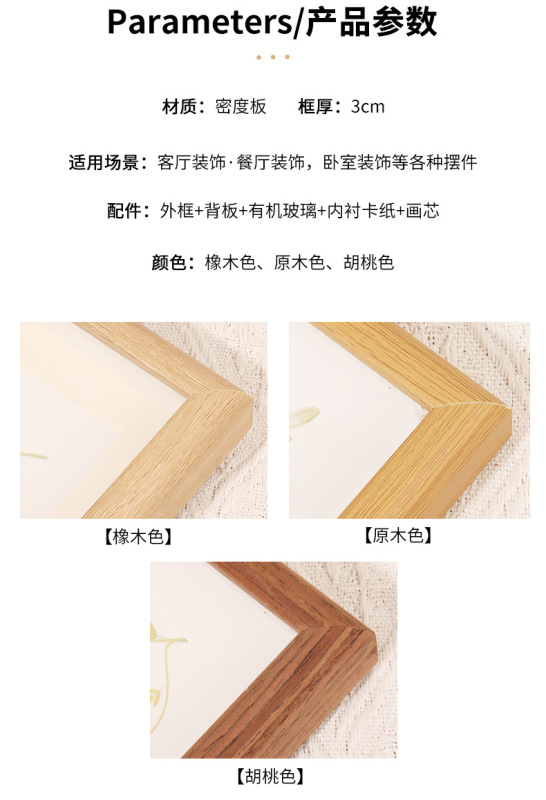 Parameters/产品参数

材质：密度板　框厚：3cm

适用场景：客厅装饰·餐厅装饰，卧室装饰等各种摆件

配件：外框+背板+有机玻璃+内衬卡纸+画芯

颜色：橡木色、原木色、胡桃色

【橡木色】

【原木色】

【胡桃色】