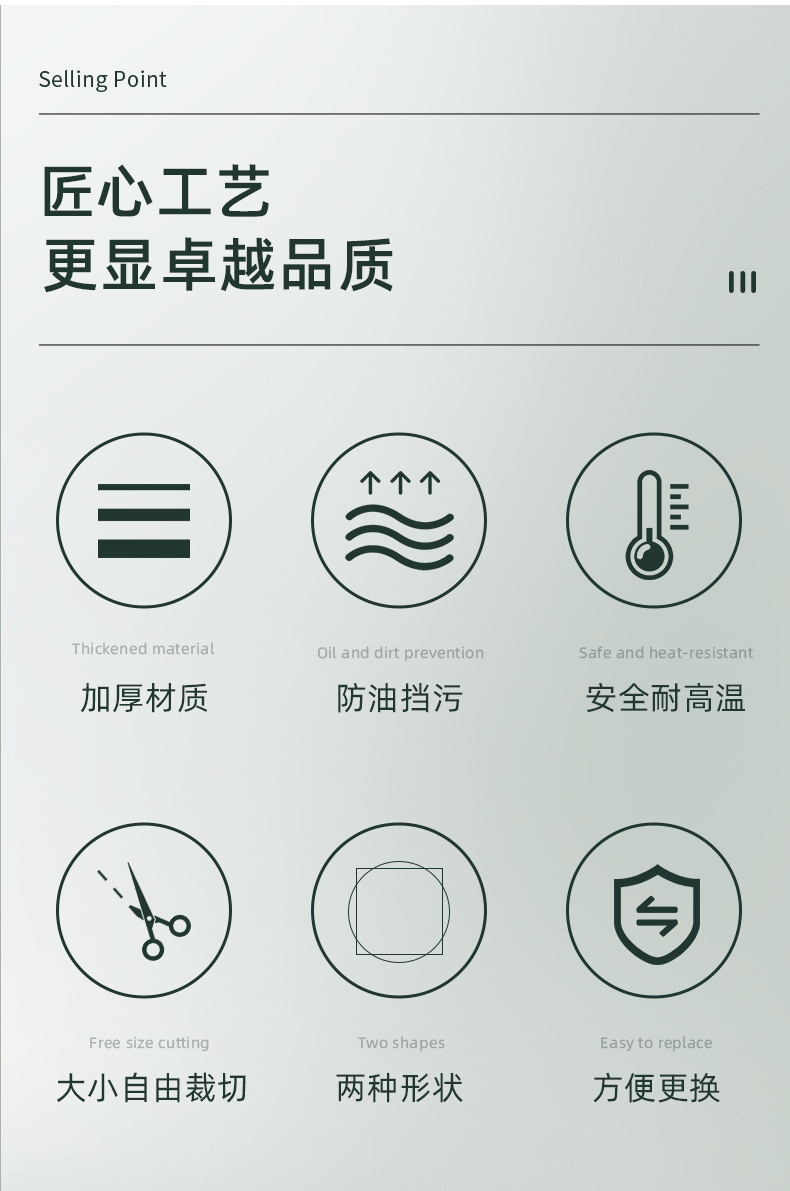 Selling Point

匠心工艺
更显卓越品质

Thickened material
加厚材质

Oil and dirt prevention
防油挡污

Safe and heat-resistant
安全耐高温

Free size cutting
大小自由裁切

Two shapes
两种形状

Easy to replace
方便更换