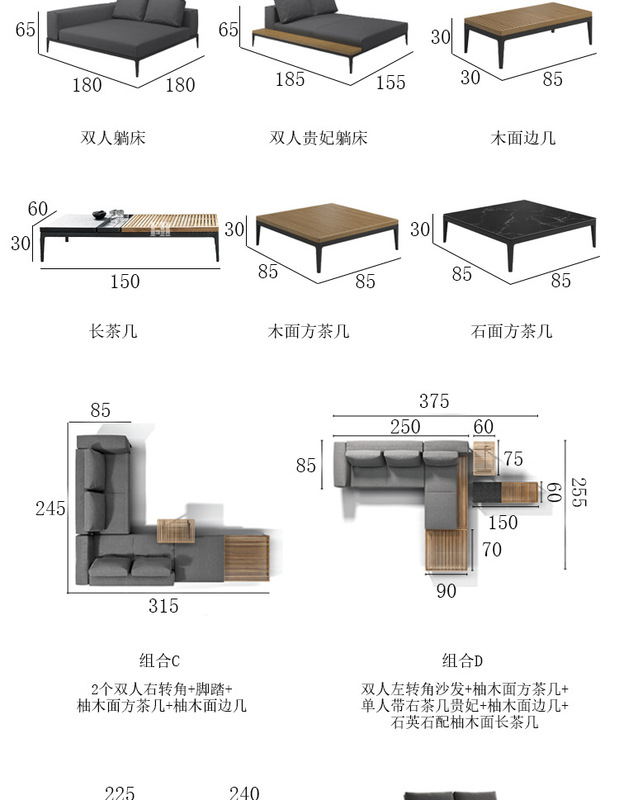 65
180
180
双人躺床

65
185
155
双人贵妃躺床

30
30
85
木面边几

60
30
150
长茶几

30
85
85
木面方茶几

30
85
85
石面方茶几

85
245
315
组合C
2个双人右转角+脚踏+柚木面方茶几+柚木面边几

375
250
60
85
75
60
255
150
70
90
组合D
双人左转角沙发+柚木面方茶几+单人带右茶几贵妃+柚木面边几+石英石配柚木面长茶几

225
240