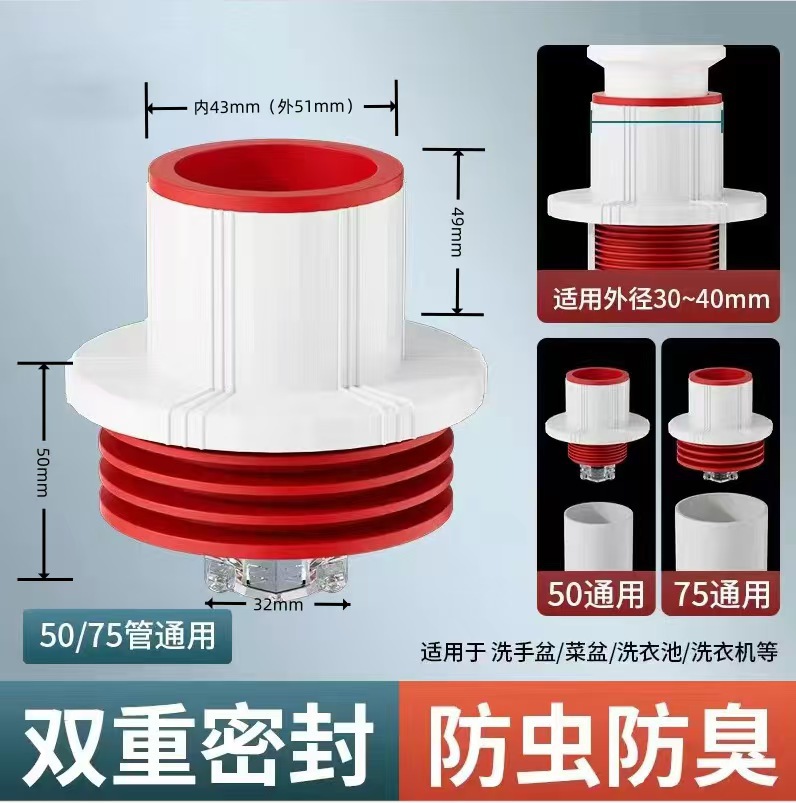 内43mm（外51mm）

49mm

50mm

32mm

50/75管通用

适用外径30~40mm

50通用

75通用

适用于 洗手盆/菜盆/洗衣池/洗衣机等

双重密封

防虫防臭