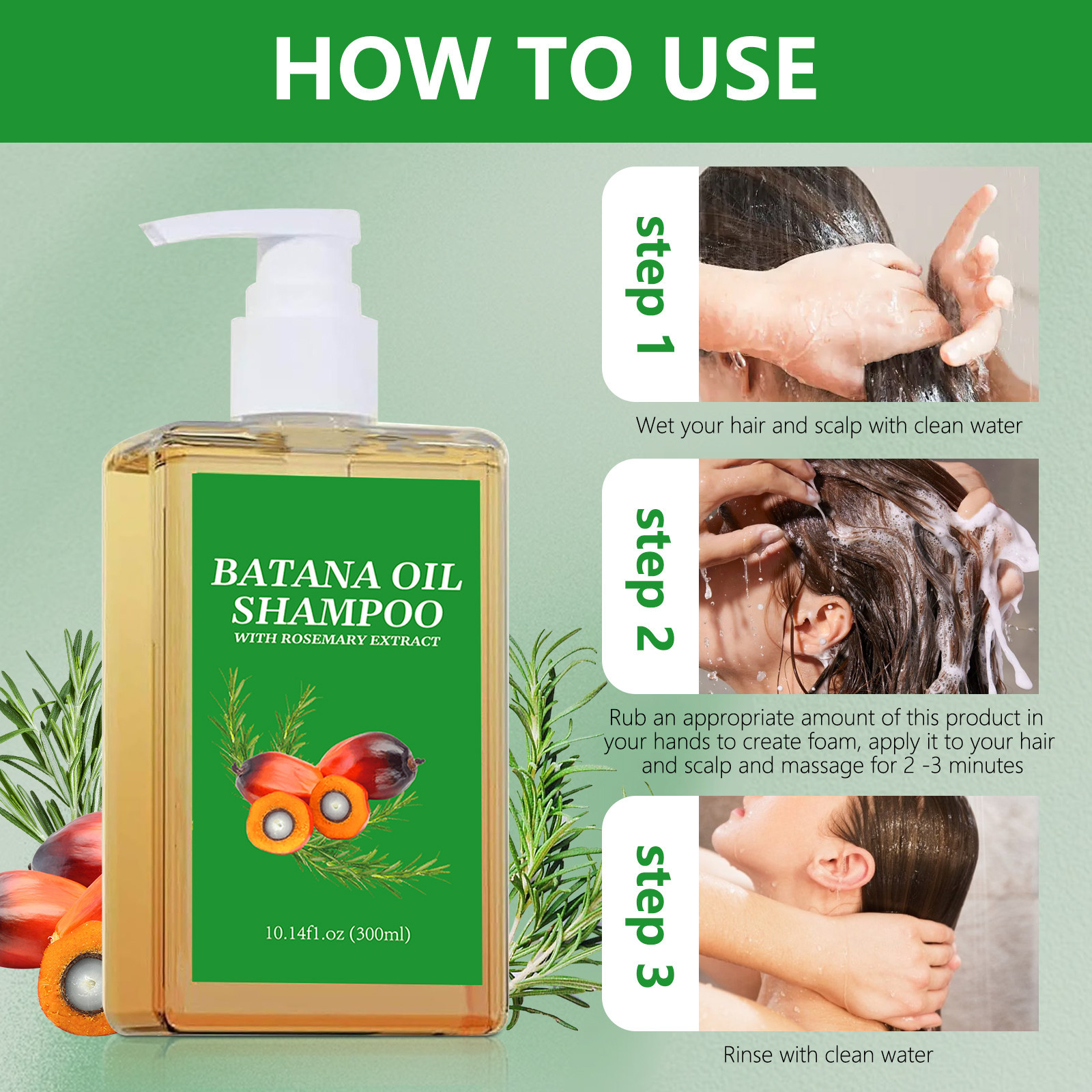 HOW TO USE

BATANA OIL SHAMPOO
WITH ROSEMARY EXTRACT

10.14fl.oz (300ml)

step 1

Wet your hair and scalp with clean water

step 2

Rub an appropriate amount of this product in your hands to create foam, apply it to your hair and scalp and massage for 2 -3 minutes

step 3

Rinse with clean water