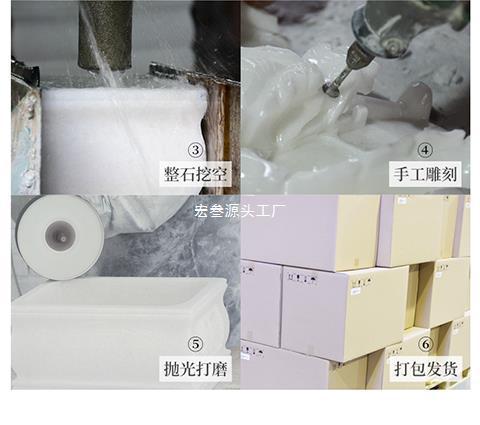 ③
整石挖空

④
手工雕刻

宏叁源头工厂

⑤
抛光打磨

⑥
打包发货