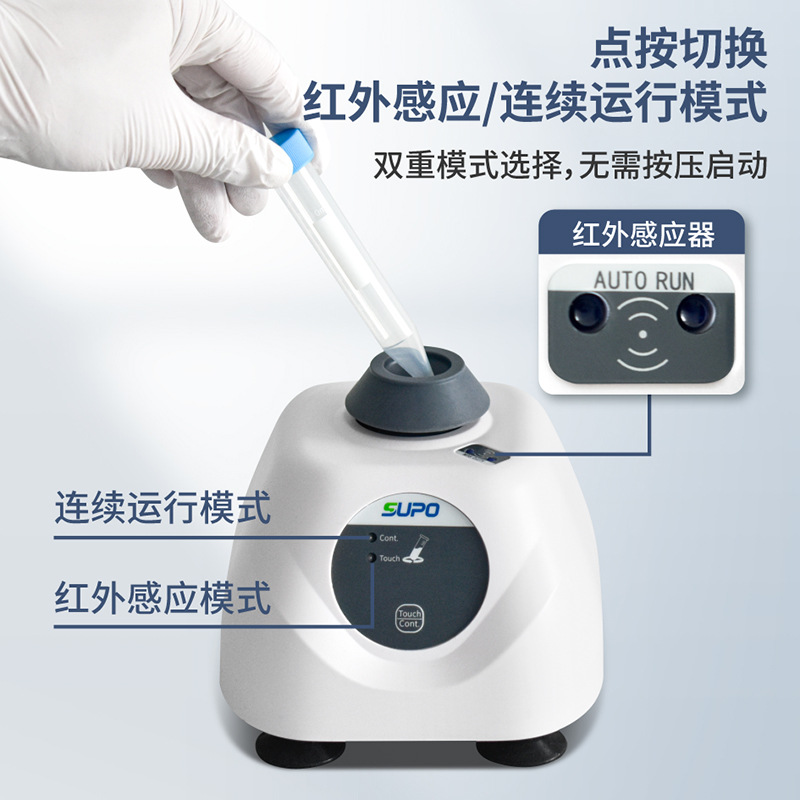 点按切换
红外感应/连续运行模式

双重模式选择,无需按压启动

红外感应器

AUTO RUN

连续运行模式

红外感应模式

SUPO

Cont.

Touch

Touch
Cont.