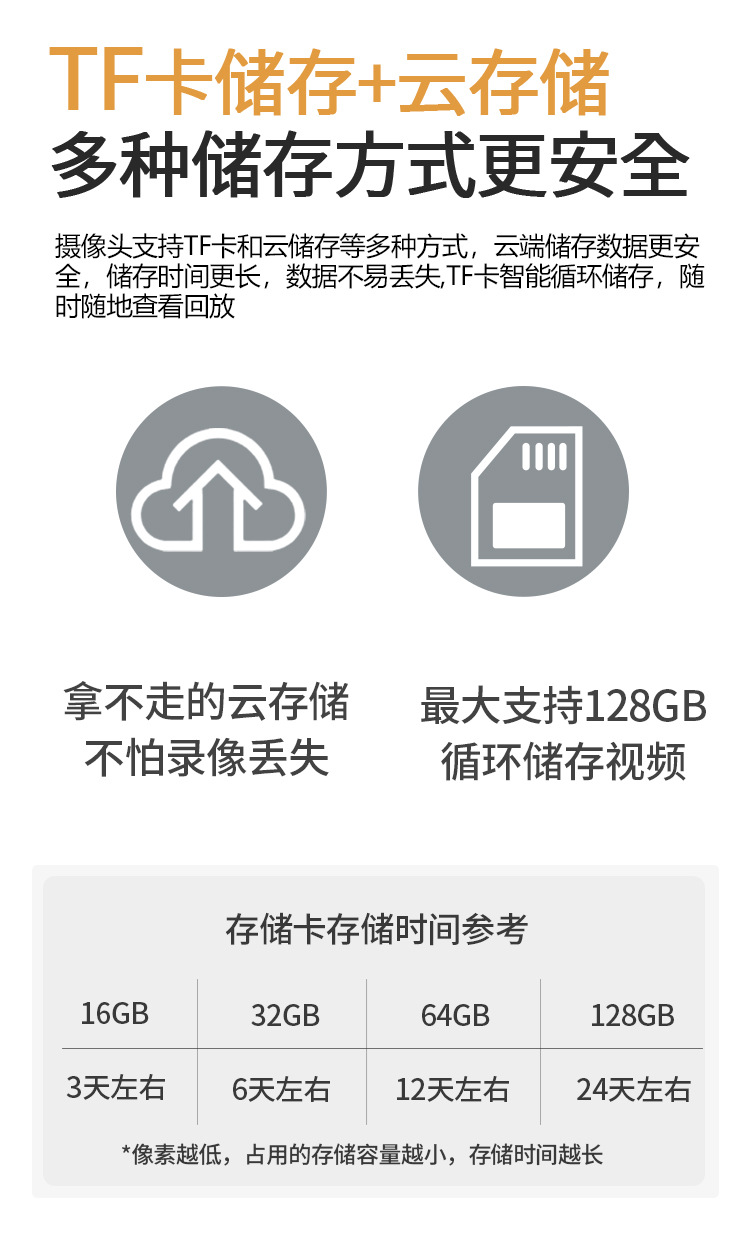 TF卡储存+云存储
多种储存方式更安全

摄像头支持TF卡和云储存等多种方式，云端储存数据更安全，储存时间更长，数据不易丢失,TF卡智能循环储存，随时随地查看回放

拿不走的云存储
不怕录像丢失

最大支持128GB
循环储存视频

存储卡存储时间参考

| 16GB | 32GB | 64GB | 128GB |
|---|---|---|---|
| 3天左右 | 6天左右 | 12天左右 | 24天左右 |

*像素越低，占用的存储容量越小，存储时间越长