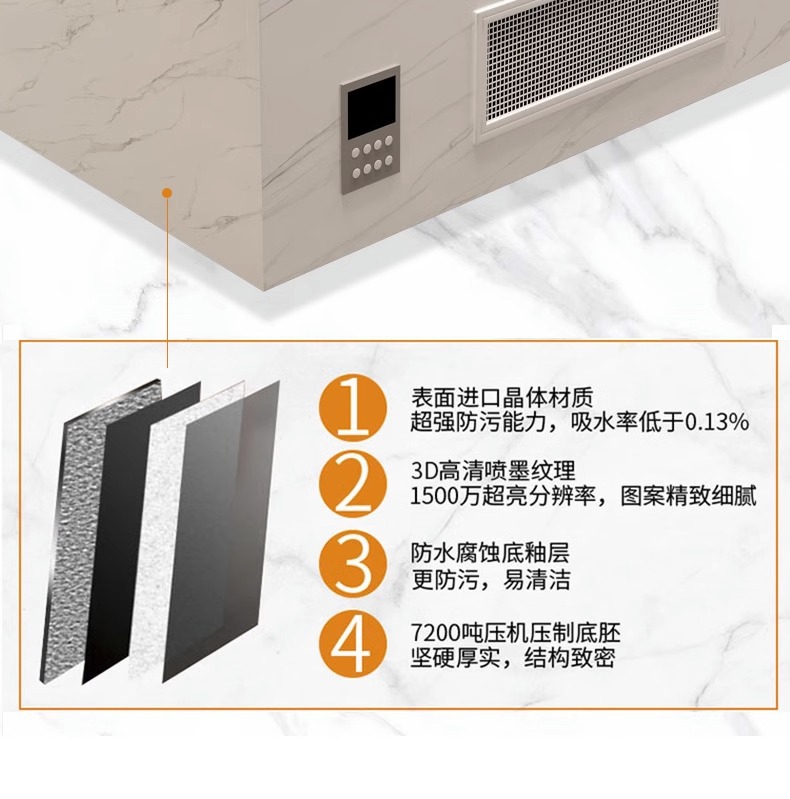 1
表面进口晶体材质
超强防污能力，吸水率低于0.13%

2
3D高清喷墨纹理
1500万超亮分辨率，图案精致细腻

3
防水腐蚀底釉层
更防污，易清洁

4
7200吨压机压制底胚
坚硬厚实，结构致密