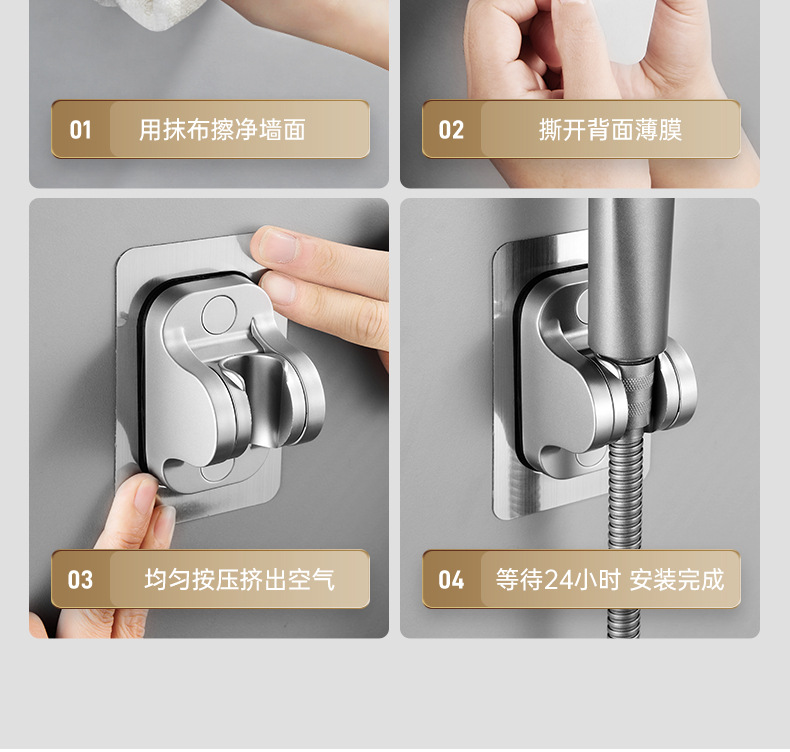 01 用抹布擦净墙面

02 撕开背面薄膜

03 均匀按压挤出空气

04 等待24小时 安装完成