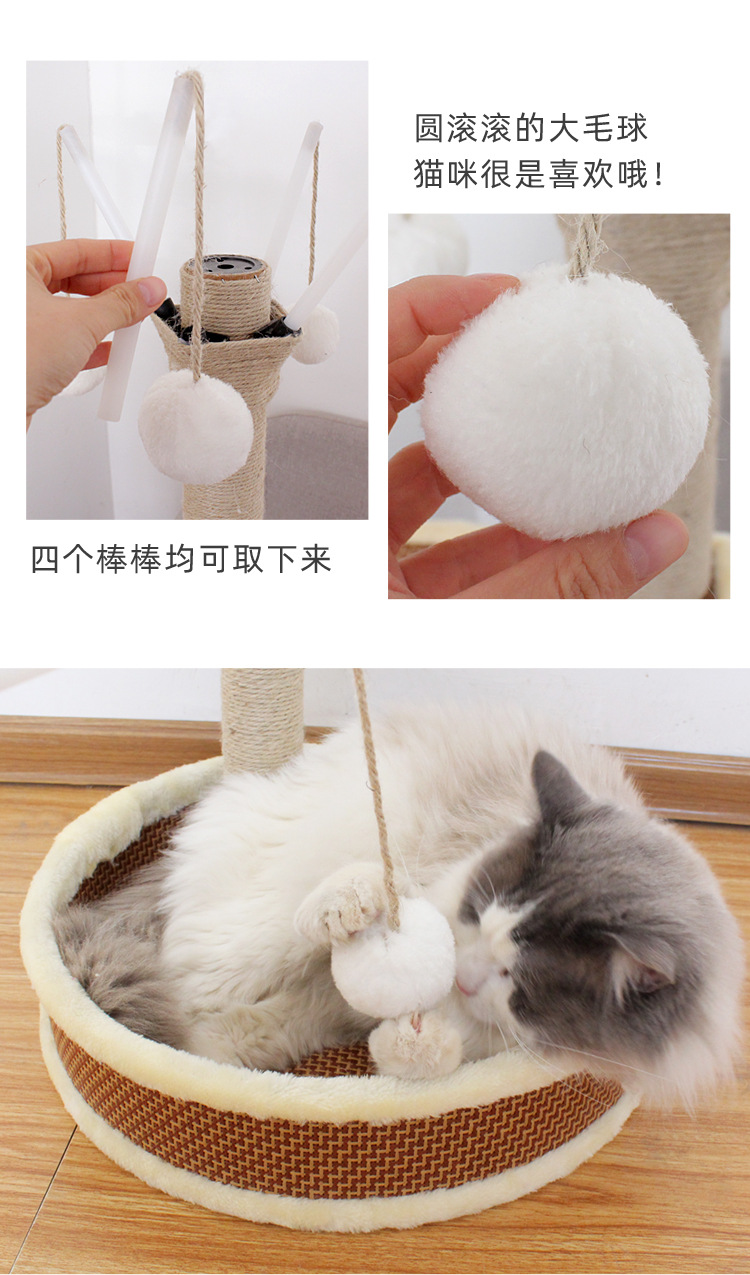 圆滚滚的大毛球
猫咪很是喜欢哦！

四个棒棒均可取下来