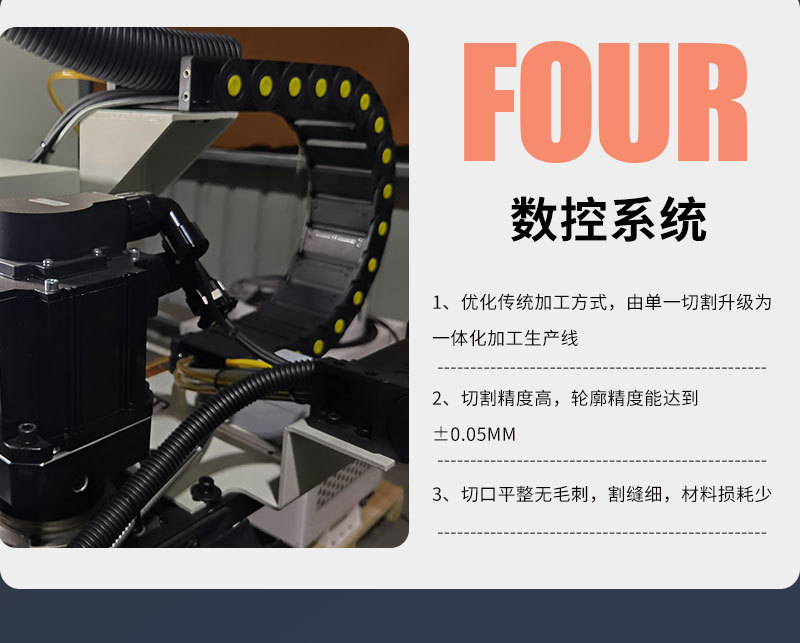 FOUR

数控系统

1、优化传统加工方式，由单一切割升级为一体化加工生产线

2、切割精度高，轮廓精度能达到±0.05MM

3、切口平整无毛刺，割缝细，材料损耗少