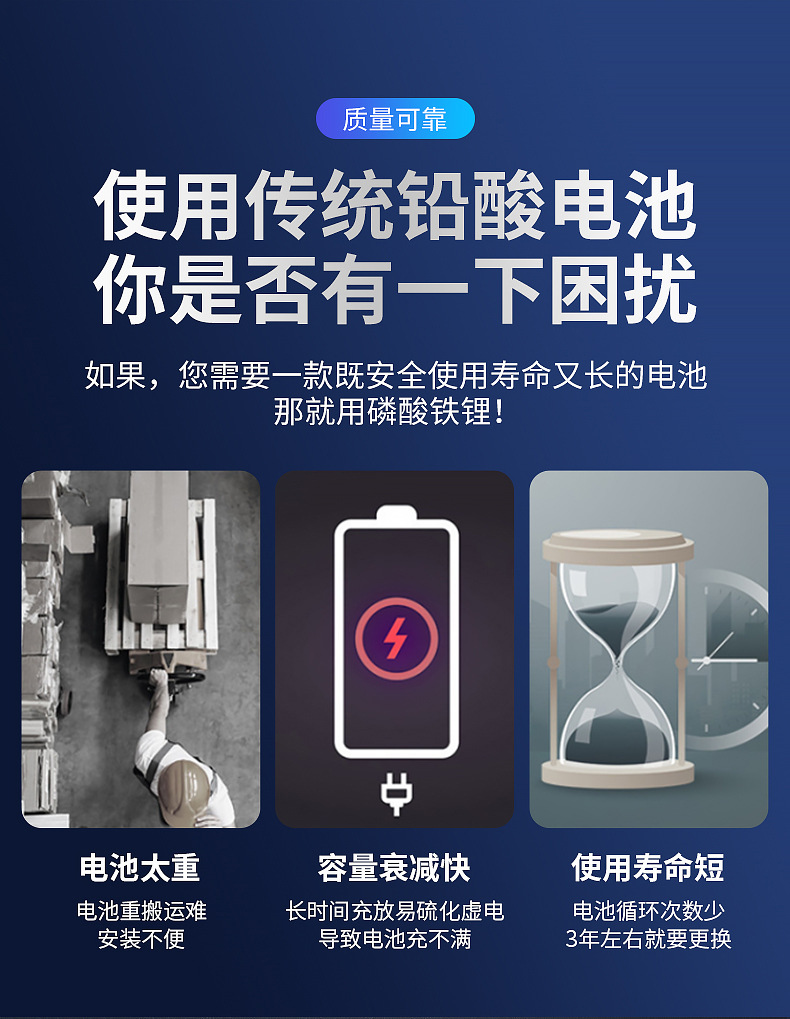 质量可靠

使用传统铅酸电池
你是否有一下困扰

如果，您需要一款既安全使用寿命又长的电池
那就用磷酸铁锂！

电池太重
电池重搬运难
安装不便

容量衰减快
长时间充放易硫化虚电
导致电池充不满

使用寿命短
电池循环次数少
3年左右就要更换