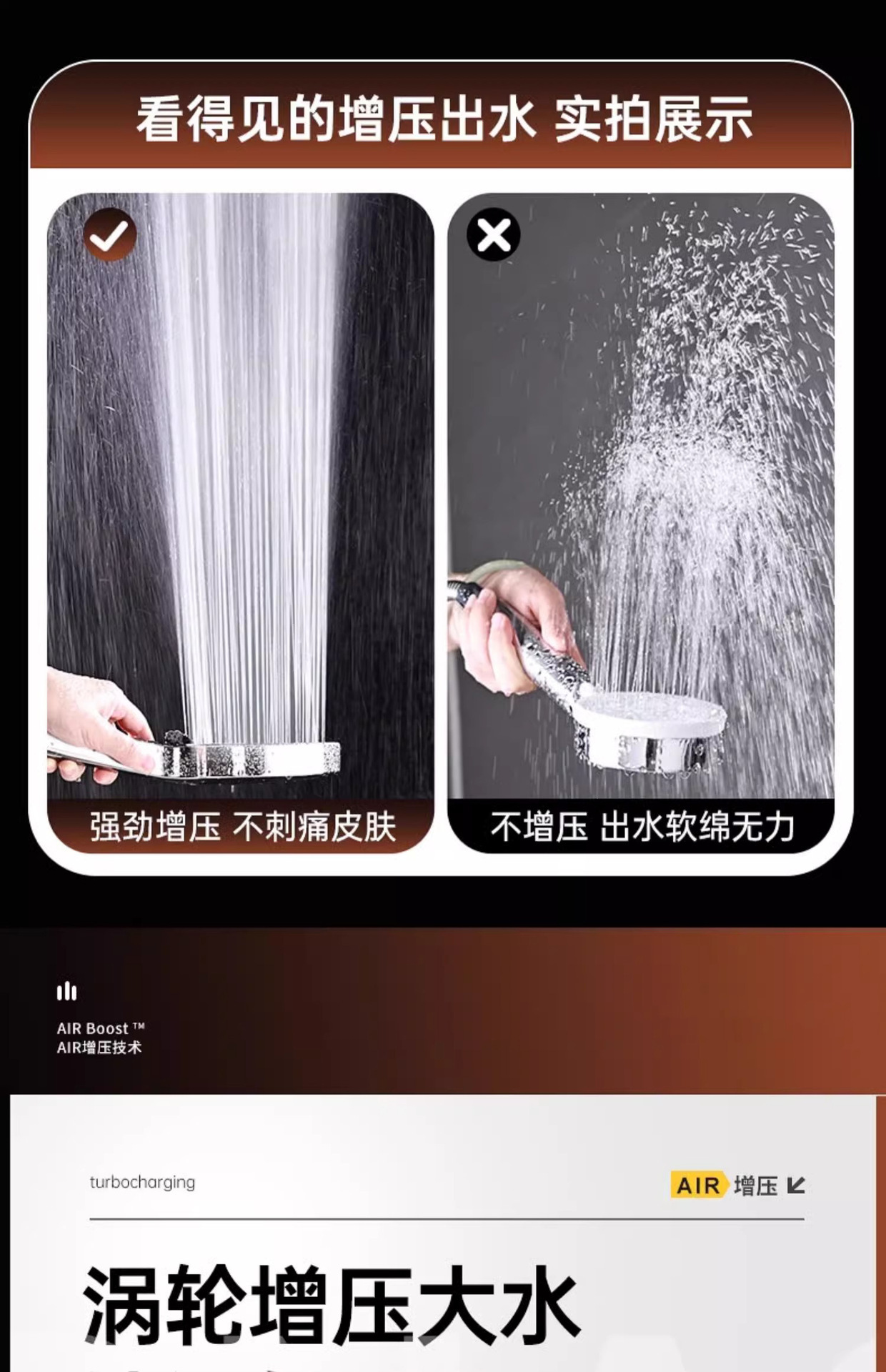 看得见的增压出水 实拍展示

强劲增压 不刺痛皮肤

不增压 出水软绵无力

AIR Boost ™
AIR增压技术

turbocharging

AIR 增压

涡轮增压大水