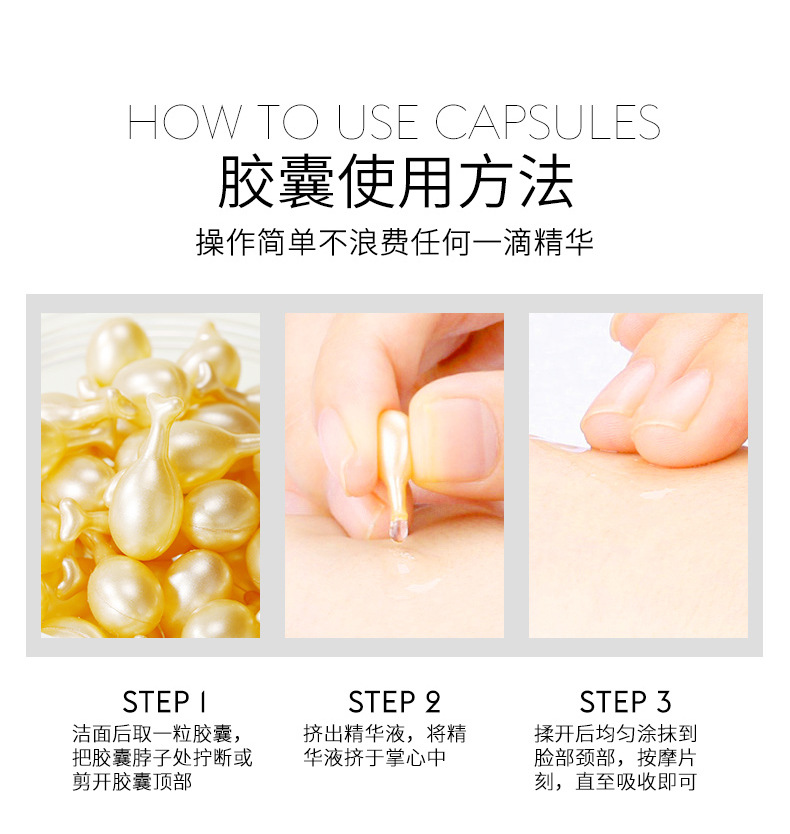 HOW TO USE CAPSULES
胶囊使用方法
操作简单不浪费任何一滴精华

STEP 1
洁面后取一粒胶囊，把胶囊脖子处拧断或剪开胶囊顶部

STEP 2
挤出精华液，将精华液挤于掌心中

STEP 3
揉开后均匀涂抹到脸部颈部，按摩片刻，直至吸收即可