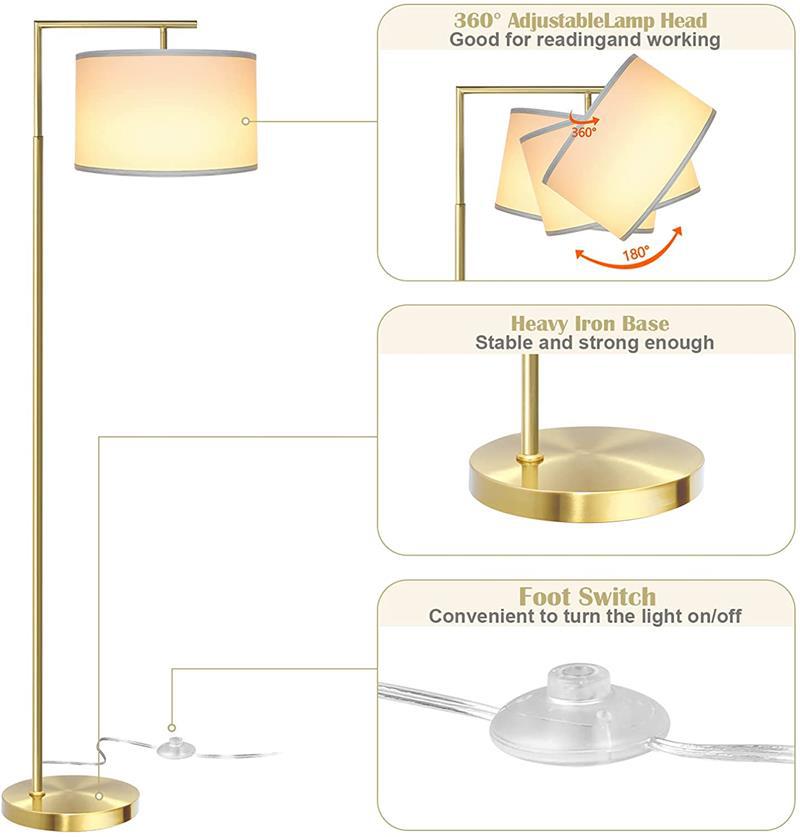 360° AdjustableLamp Head
Good for readingand working

360°

180°

Heavy Iron Base
Stable and strong enough

Foot Switch
Convenient to turn the light on/off