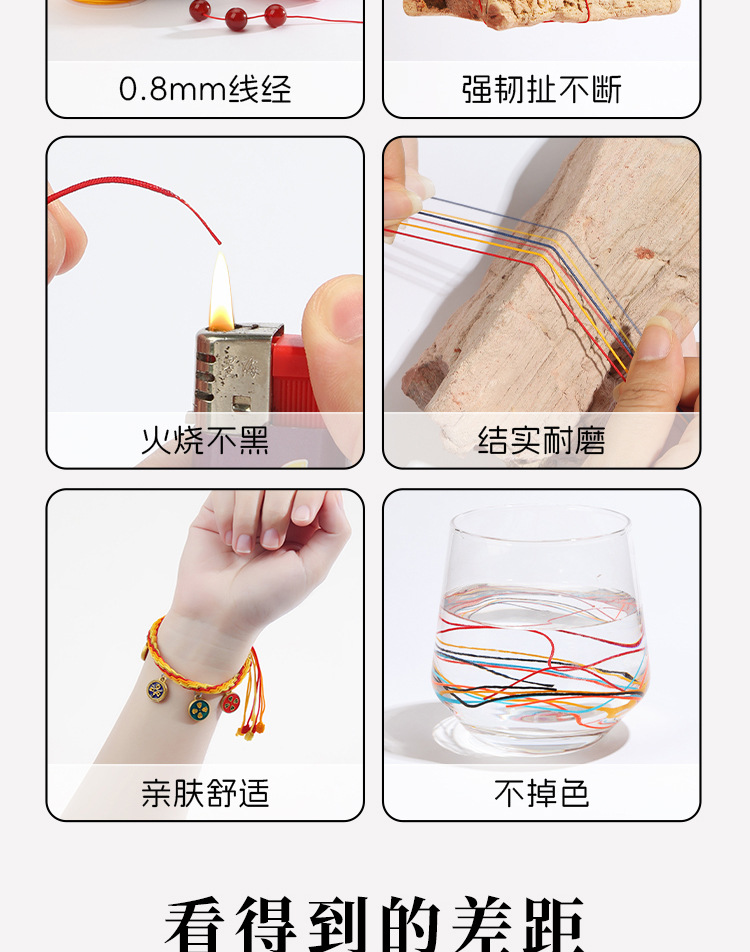 0.8mm线经

强韧扯不断

火烧不黑

结实耐磨

亲肤舒适

不掉色

看得到的差距