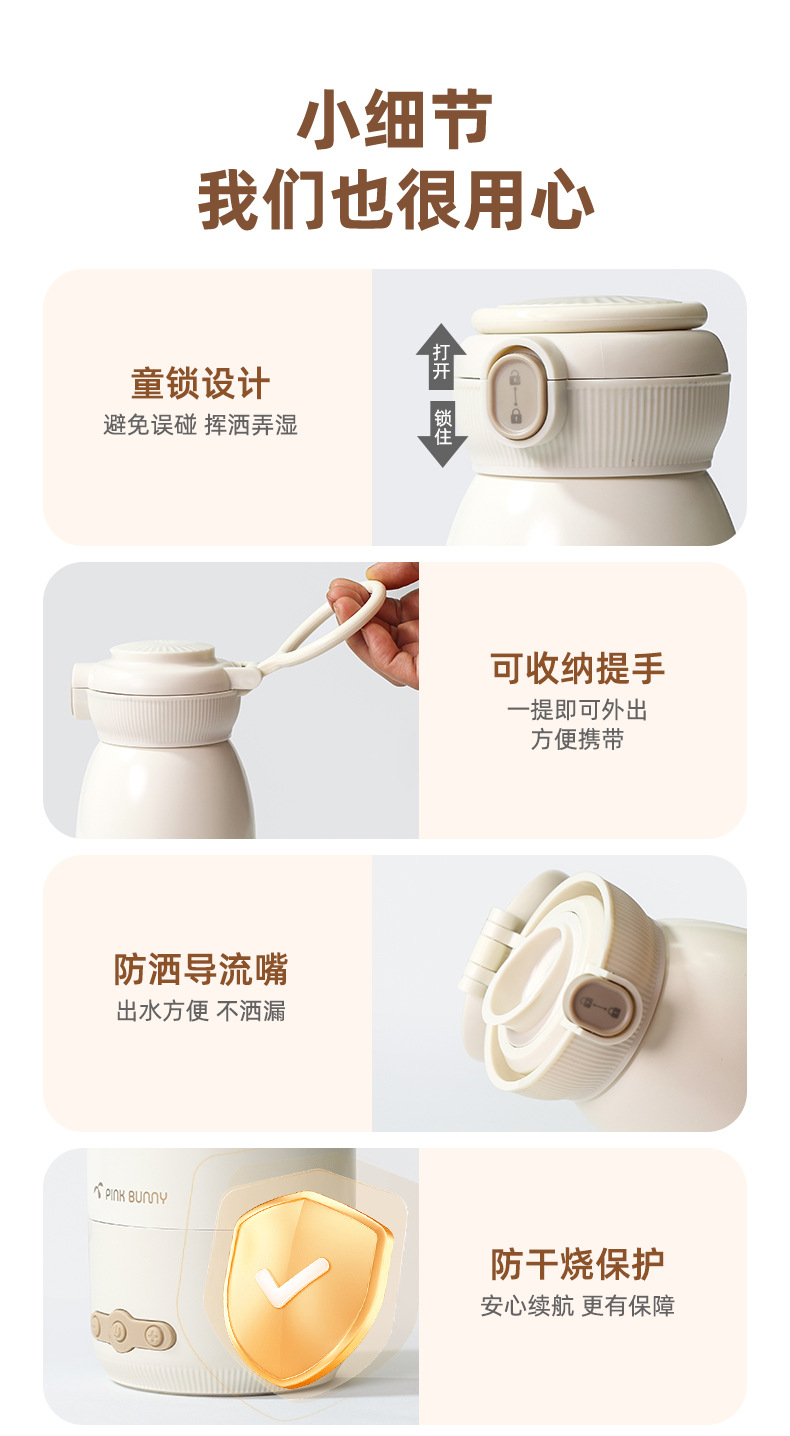 小细节
我们也很用心

童锁设计
避免误碰 挥洒弄湿

打开

锁住

可收纳提手
一提即可外出
方便携带

防洒导流嘴
出水方便 不洒漏

PINK BUNNY

防干烧保护
安心续航 更有保障